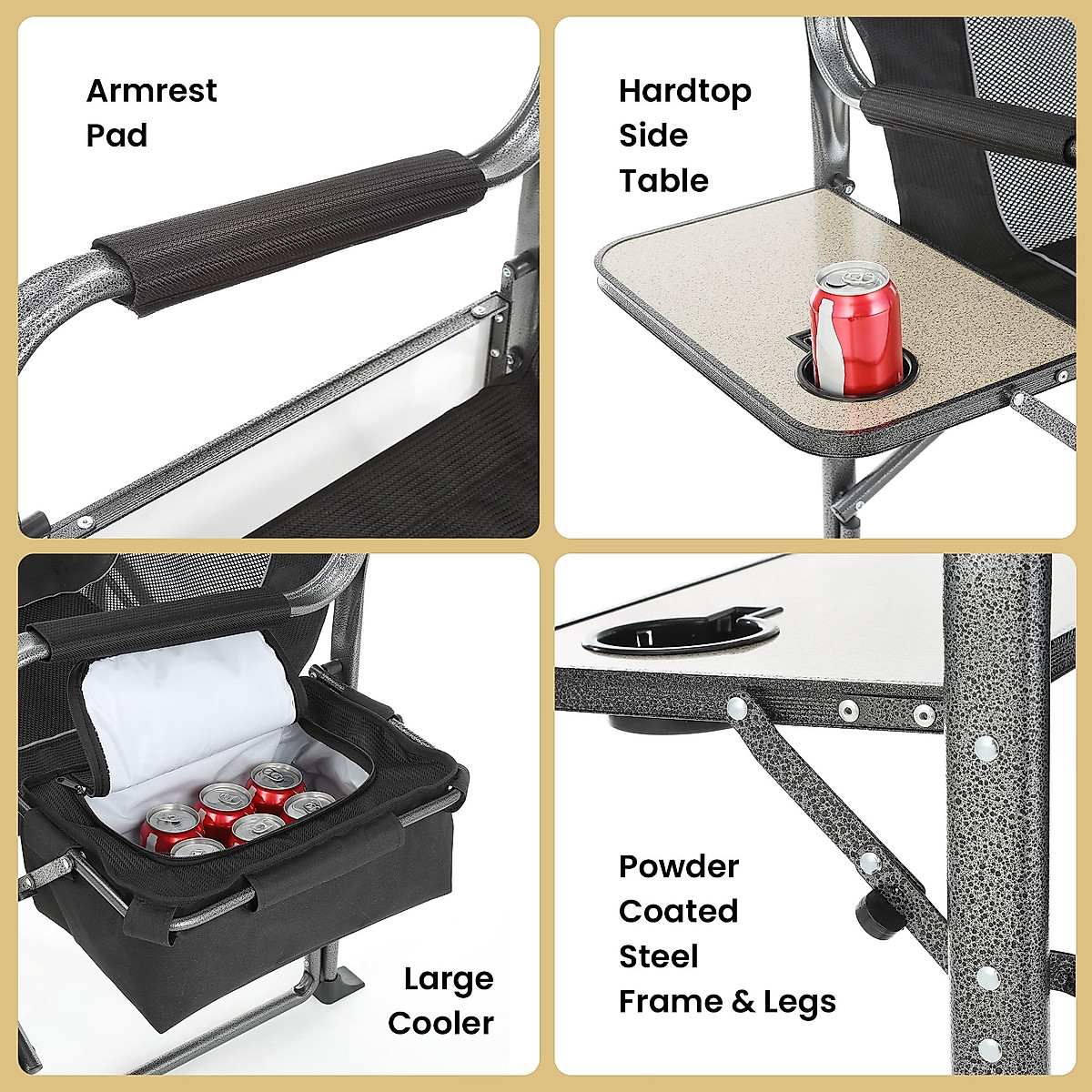 Armrest Pad

Hardtop Side Table

Large Cooler

Powder Coated Steel Frame & Legs