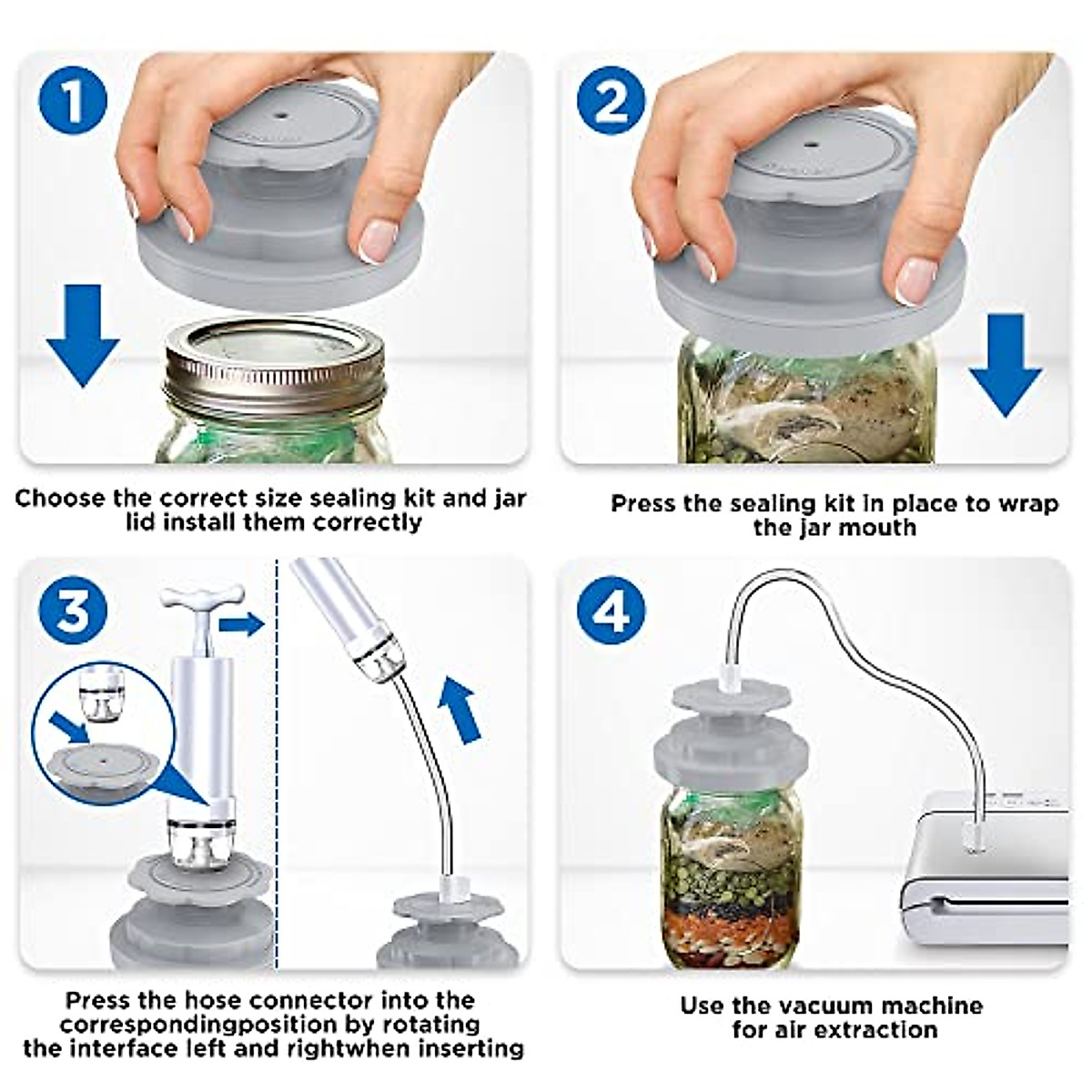 1

Choose the correct size sealing kit and jar lid install them correctly

2

Press the sealing kit in place to wrap the jar mouth

3

Press the hose connector into the correspondingposition by rotating the interface left and rightwhen inserting

4

Use the vacuum machine for air extraction