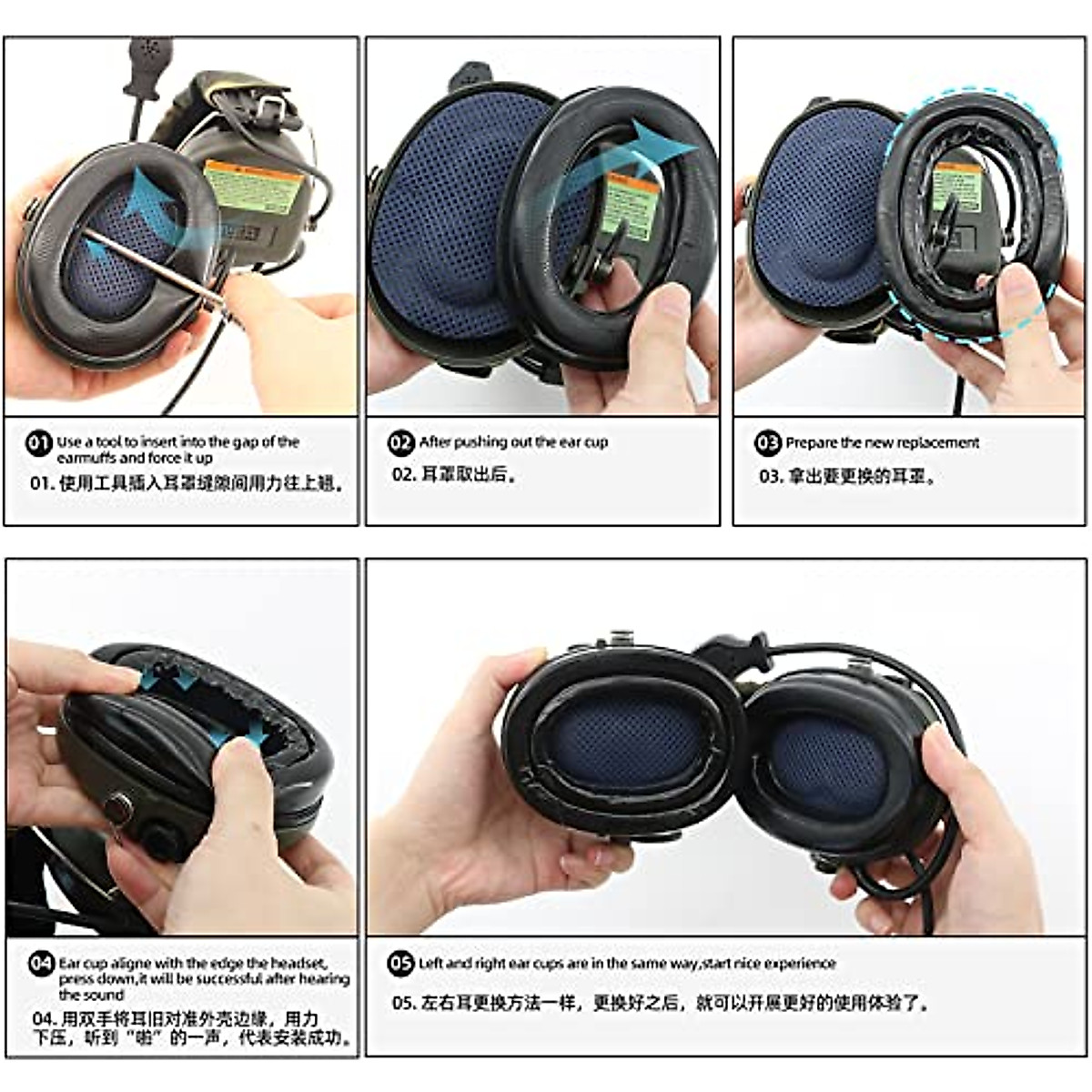 01 Use a tool to insert into the gap of the earmuffs and force it up
01. 使用工具插入耳罩缝隙间用力往上翘。

02 After pushing out the ear cup
02. 耳罩取出后。

03 Prepare the new replacement
03. 拿出要更换的耳罩。

04 Ear cup aligne with the edge the headset, press down,it will be successful after hearing the sound
04. 用双手将耳旧对准外壳边缘，用力下压，听到"啪"的一声，代表安装成功。

05 Left and right ear cups are in the same way,start nice experience
05. 左右耳更换方法一样，更换好之后，就可以开展更好的使用体验了。