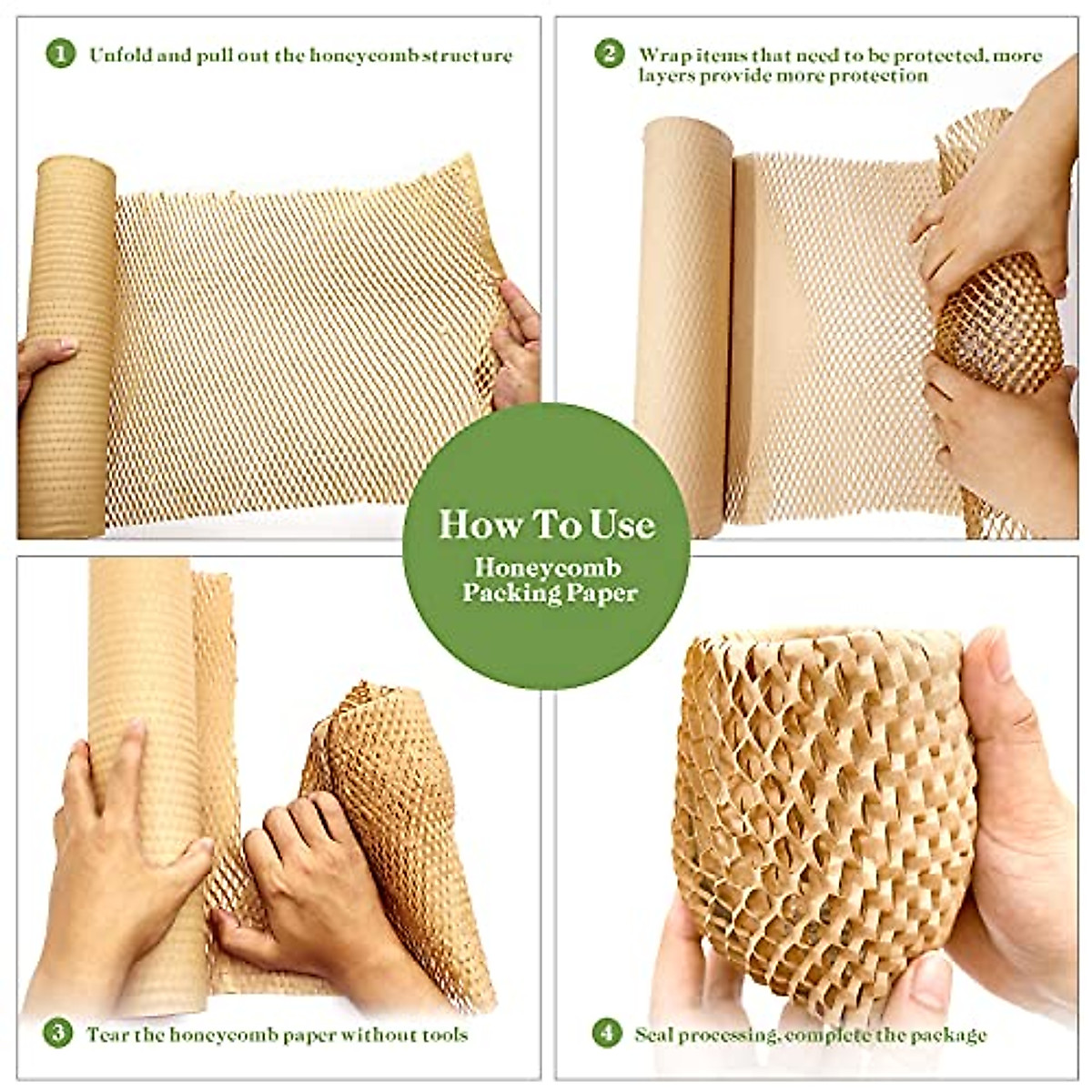 1 Unfold and pull out the honeycomb structure

2 Wrap items that need to be protected, more layers provide more protection

How To Use
Honeycomb Packing Paper

3 Tear the honeycomb paper without tools

4 Seal processing, complete the package