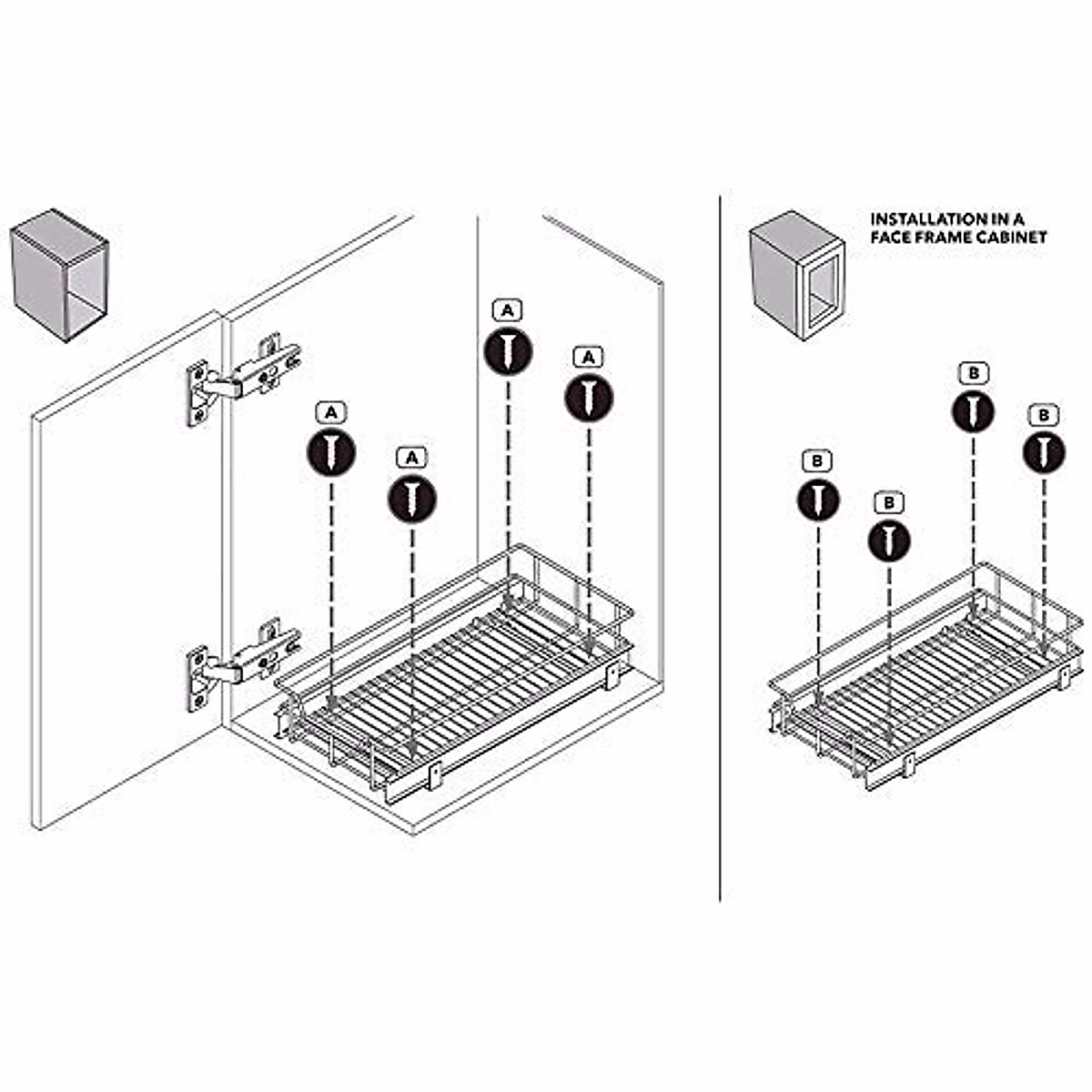 A

A

A

A

INSTALLATION IN A FACE FRAME CABINET

B

B

B

B