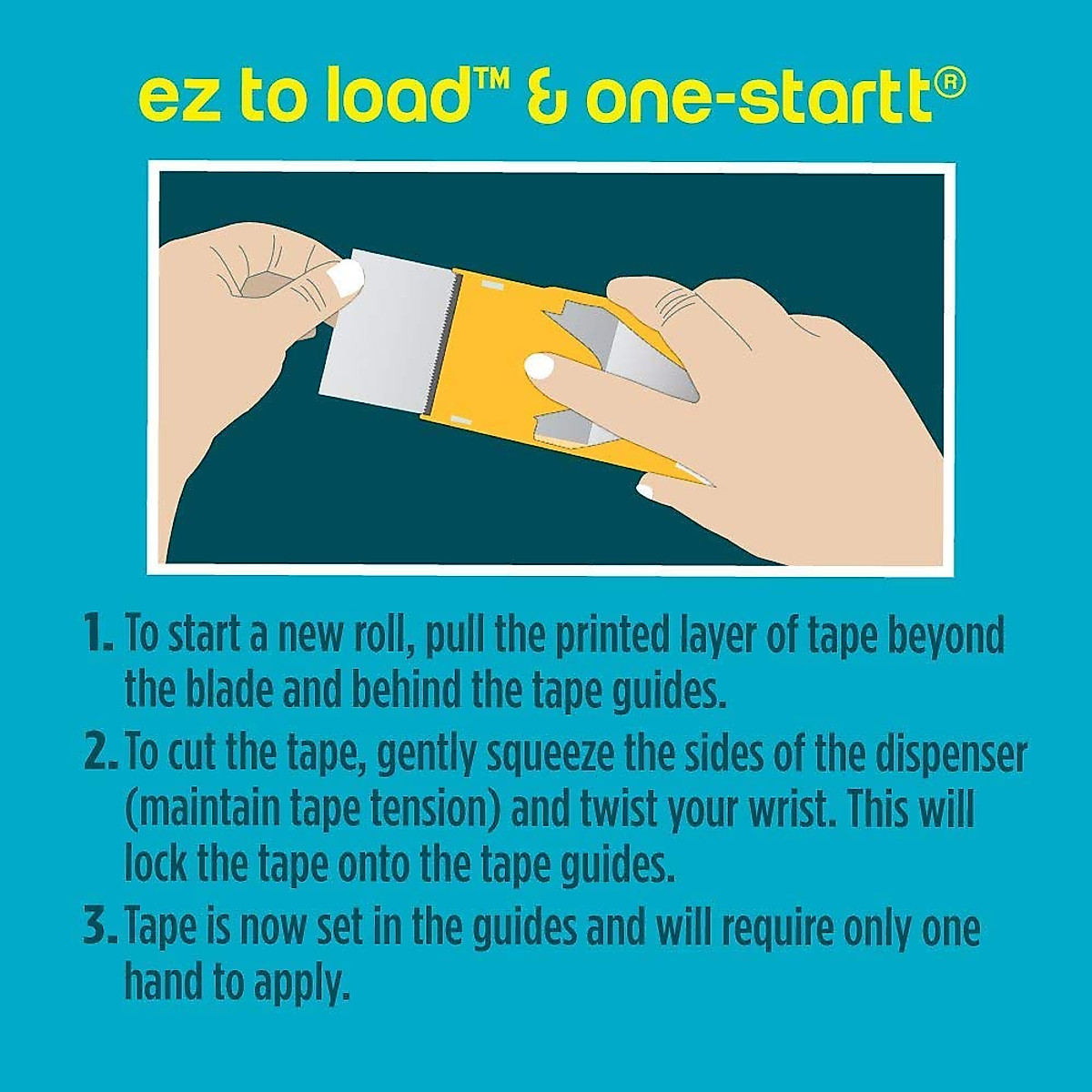 ez to load™ & one-startt®

1. To start a new roll, pull the printed layer of tape beyond the blade and behind the tape guides.

2. To cut the tape, gently squeeze the sides of the dispenser (maintain tape tension) and twist your wrist. This will lock the tape onto the tape guides.

3. Tape is now set in the guides and will require only one hand to apply.