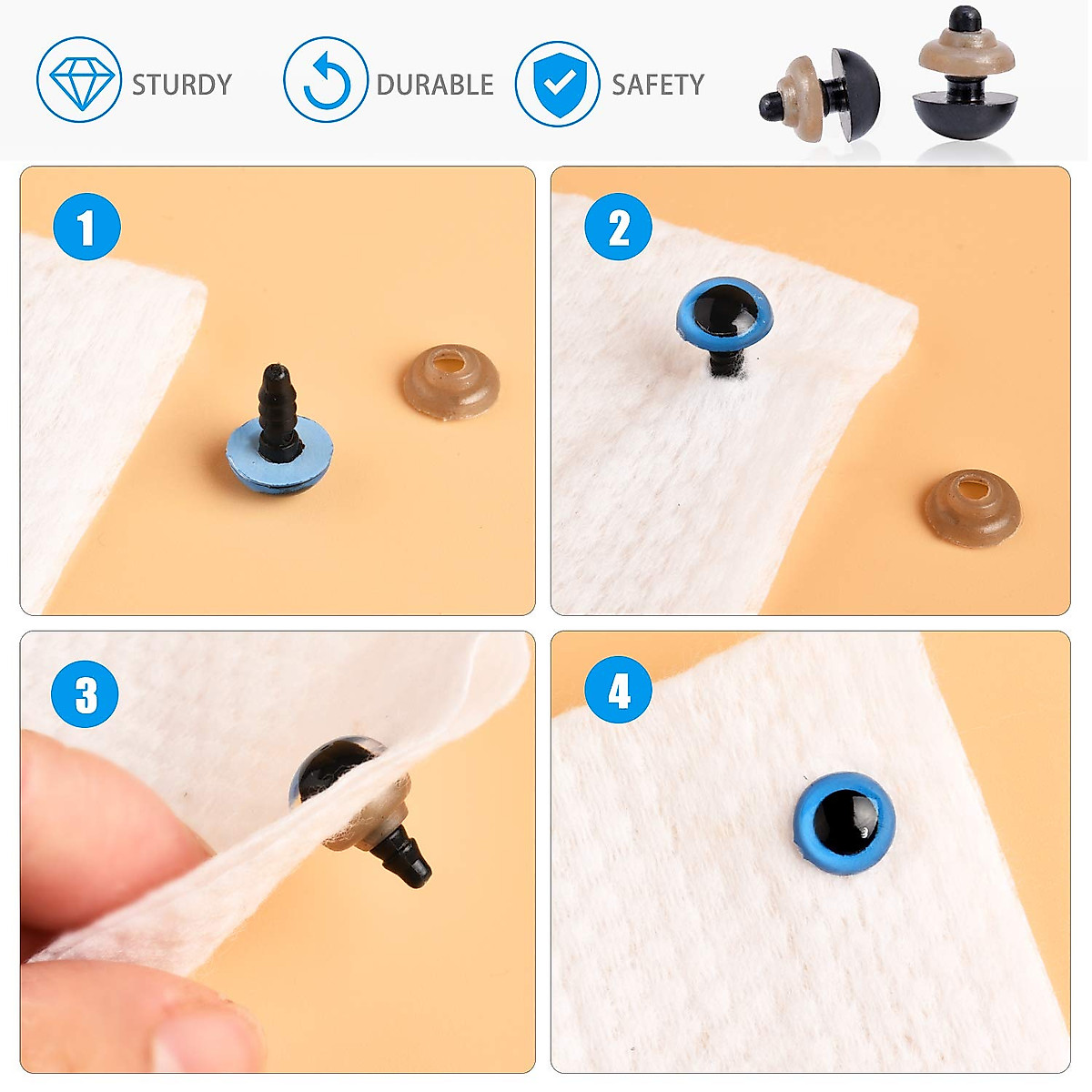 STURDY
DURABLE
SAFETY

1

2

3

4