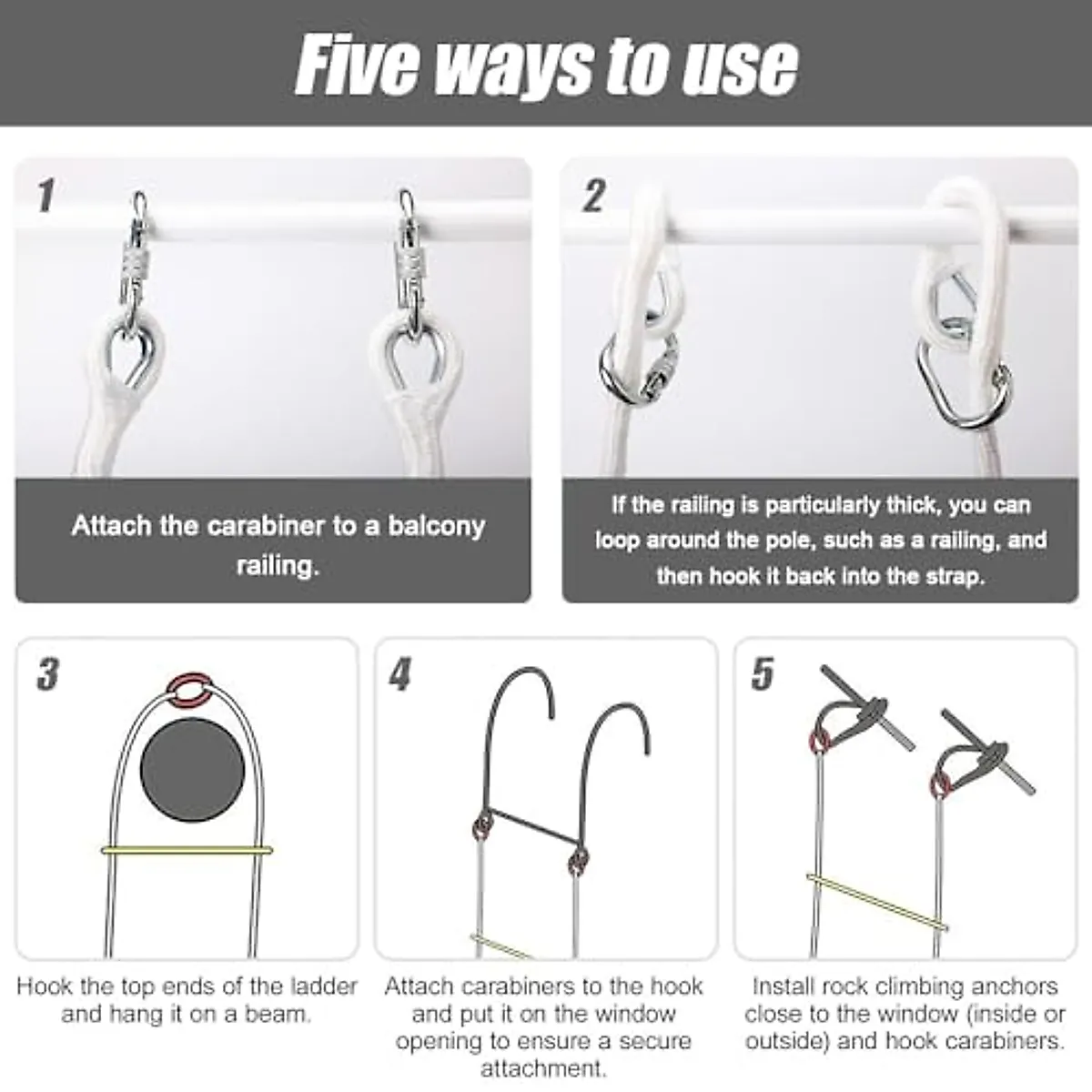 Five ways to use

1

Attach the carabiner to a balcony railing.

2

If the railing is particularly thick, you can loop around the pole, such as a railing, and then hook it back into the strap.

3

Hook the top ends of the ladder and hang it on a beam.

4

Attach carabiners to the hook and put it on the window opening to ensure a secure attachment.

5

Install rock climbing anchors close to the window (inside or outside) and hook carabiners.