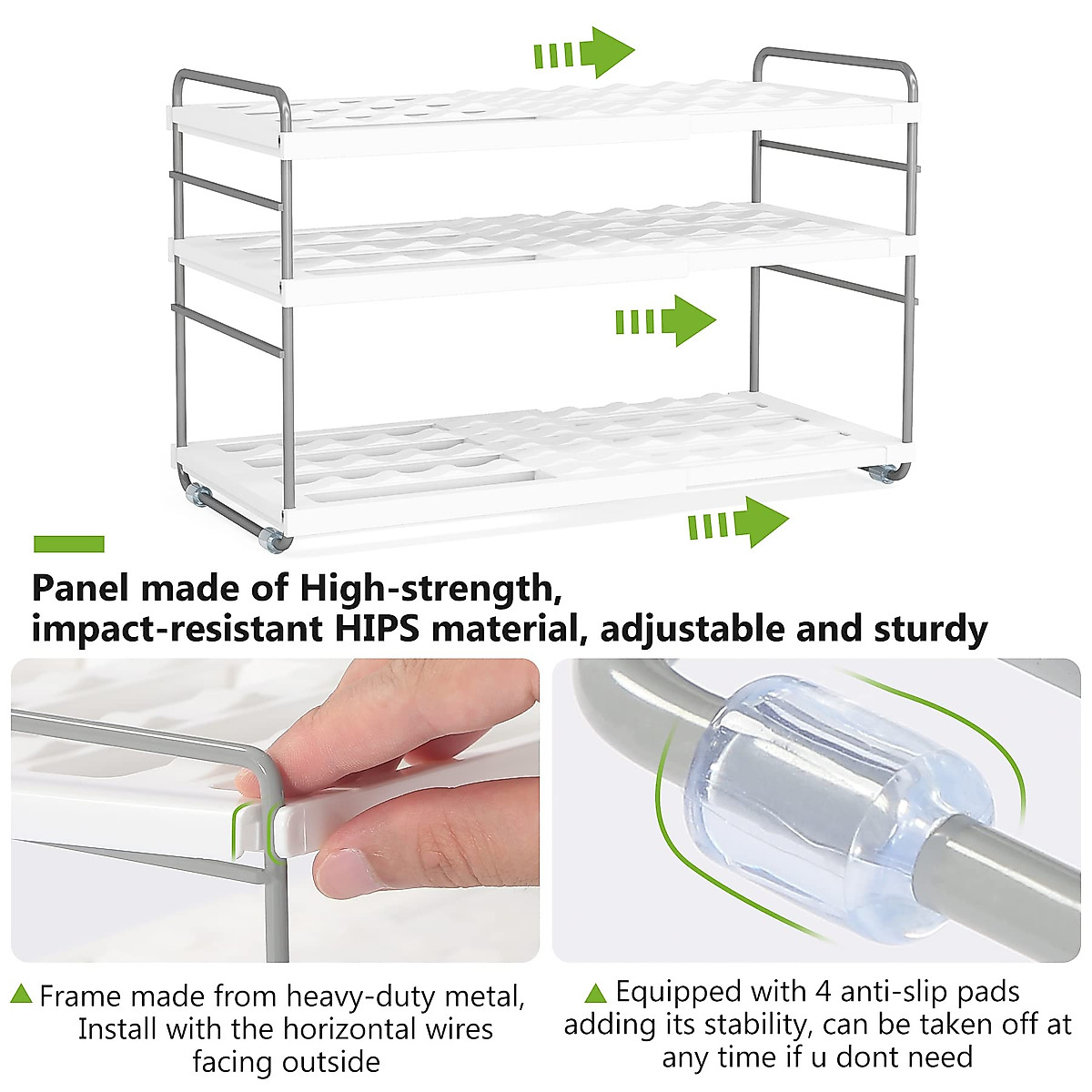 Panel made of High-strength, impact-resistant HIPS material, adjustable and sturdy

▲ Frame made from heavy-duty metal, Install with the horizontal wires facing outside

▲ Equipped with 4 anti-slip pads adding its stability, can be taken off at any time if u dont need