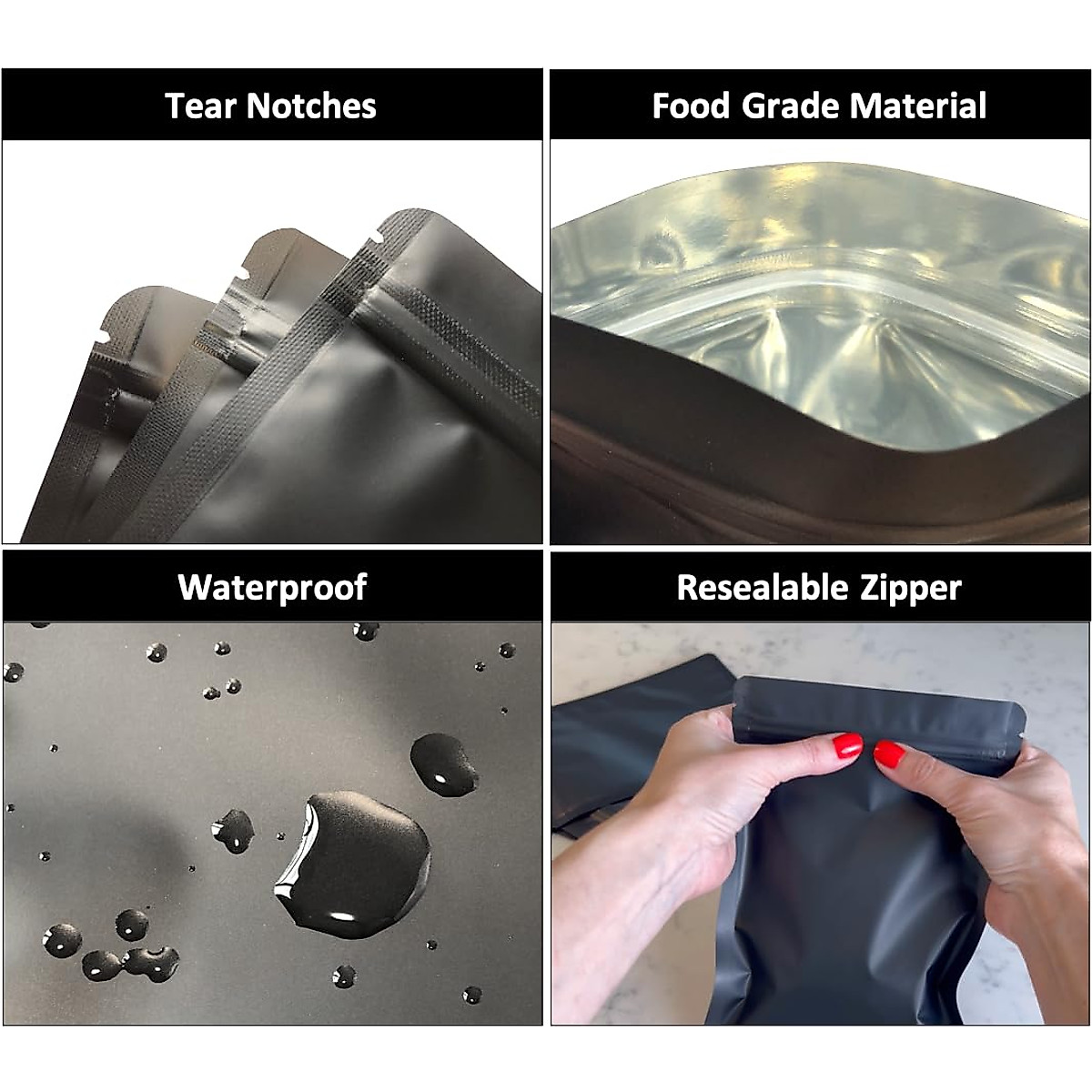 Tear Notches

Food Grade Material

Waterproof

Resealable Zipper