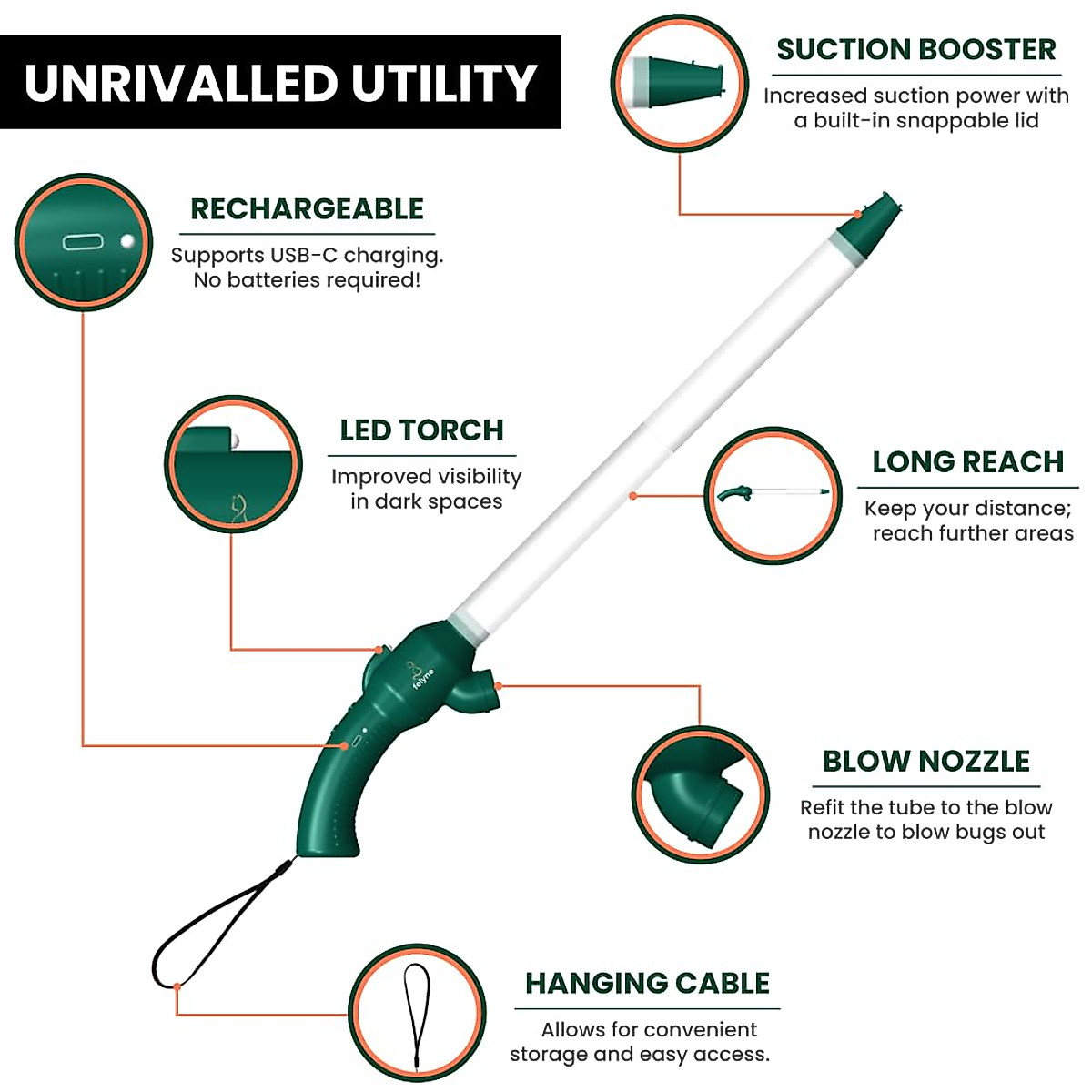 UNRIVALLED UTILITY

SUCTION BOOSTER
Increased suction power with a built-in snappable lid

RECHARGEABLE
Supports USB-C charging. No batteries required!

LED TORCH
Improved visibility in dark spaces

LONG REACH
Keep your distance; reach further areas

felyne

BLOW NOZZLE
Refit the tube to the blow nozzle to blow bugs out

HANGING CABLE
Allows for convenient storage and easy access.