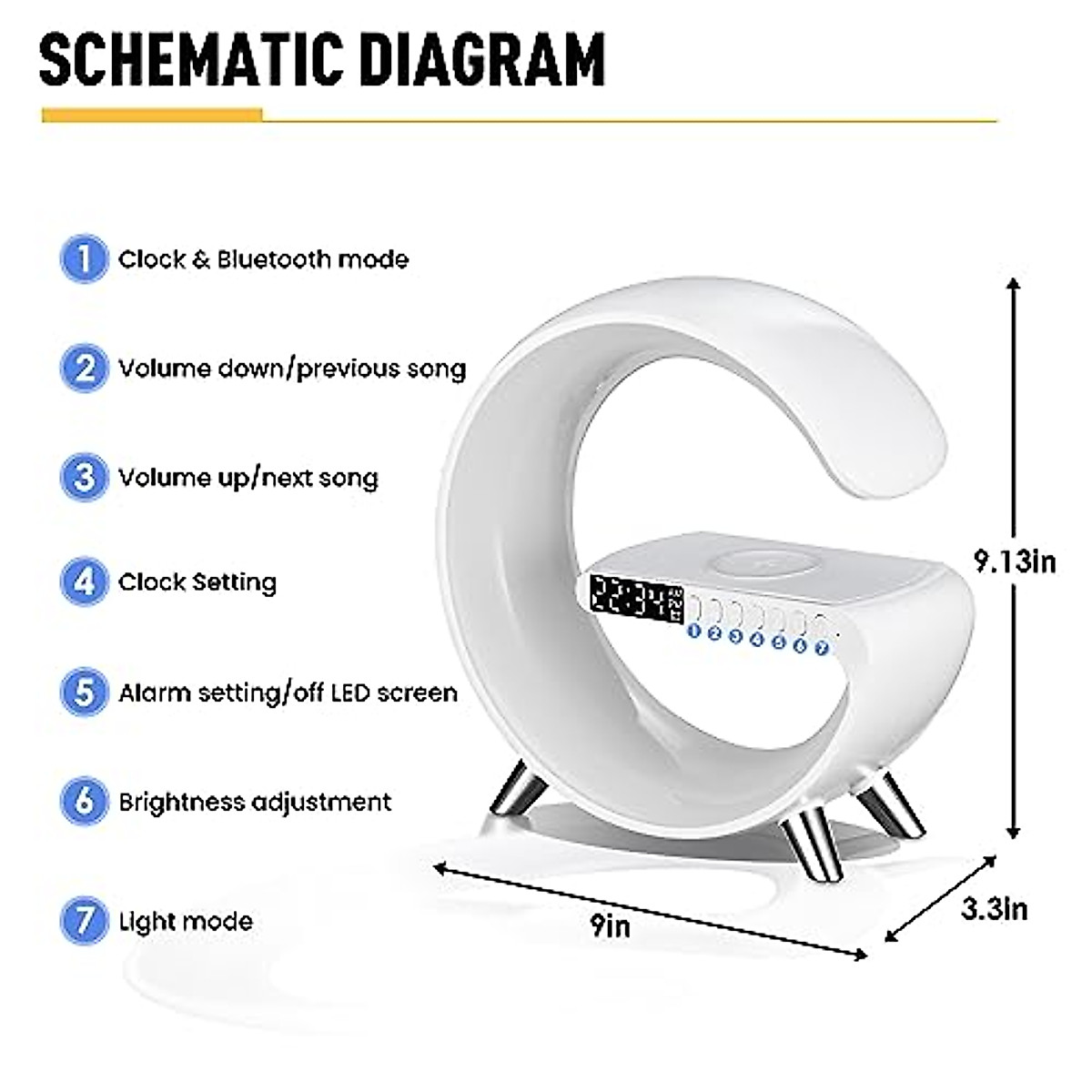 SCHEMATIC DIAGRAM

1 Clock & Bluetooth mode

2 Volume down/previous song

3 Volume up/next song

4 Clock Setting

5 Alarm setting/off LED screen

6 Brightness adjustment

7 Light mode

22:34

1 2 3 4 5 6 7

9.13in

9in

3.3in