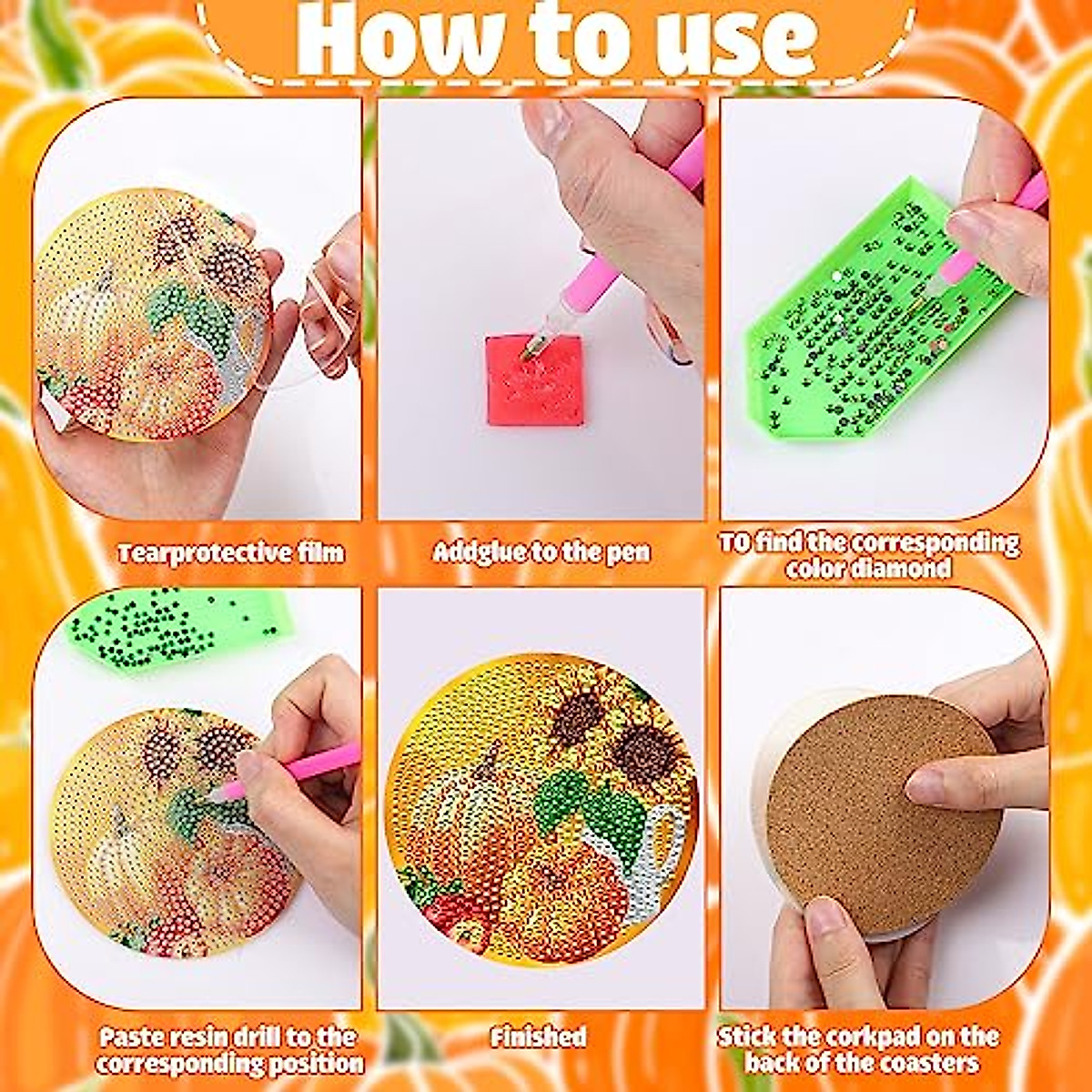 How to use

Tearprotective film

Addglue to the pen

TO find the corresponding color diamond

Paste resin drill to the corresponding position

Finished

Stick the corkpad on the back of the coasters