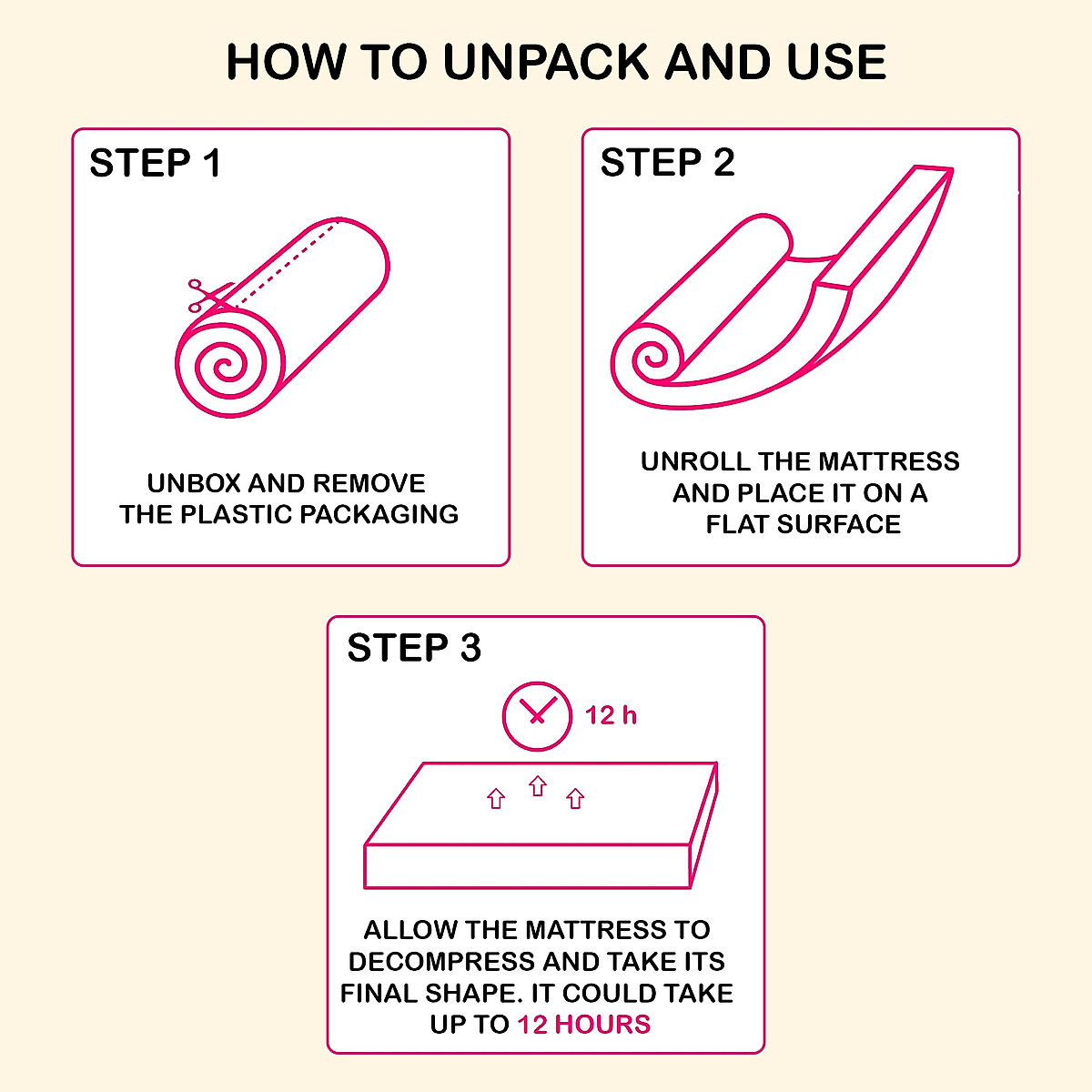 HOW TO UNPACK AND USE

STEP 1

UNBOX AND REMOVE THE PLASTIC PACKAGING

STEP 2

UNROLL THE MATTRESS AND PLACE IT ON A FLAT SURFACE

STEP 3

12 h

ALLOW THE MATTRESS TO DECOMPRESS AND TAKE ITS FINAL SHAPE. IT COULD TAKE UP TO 12 HOURS