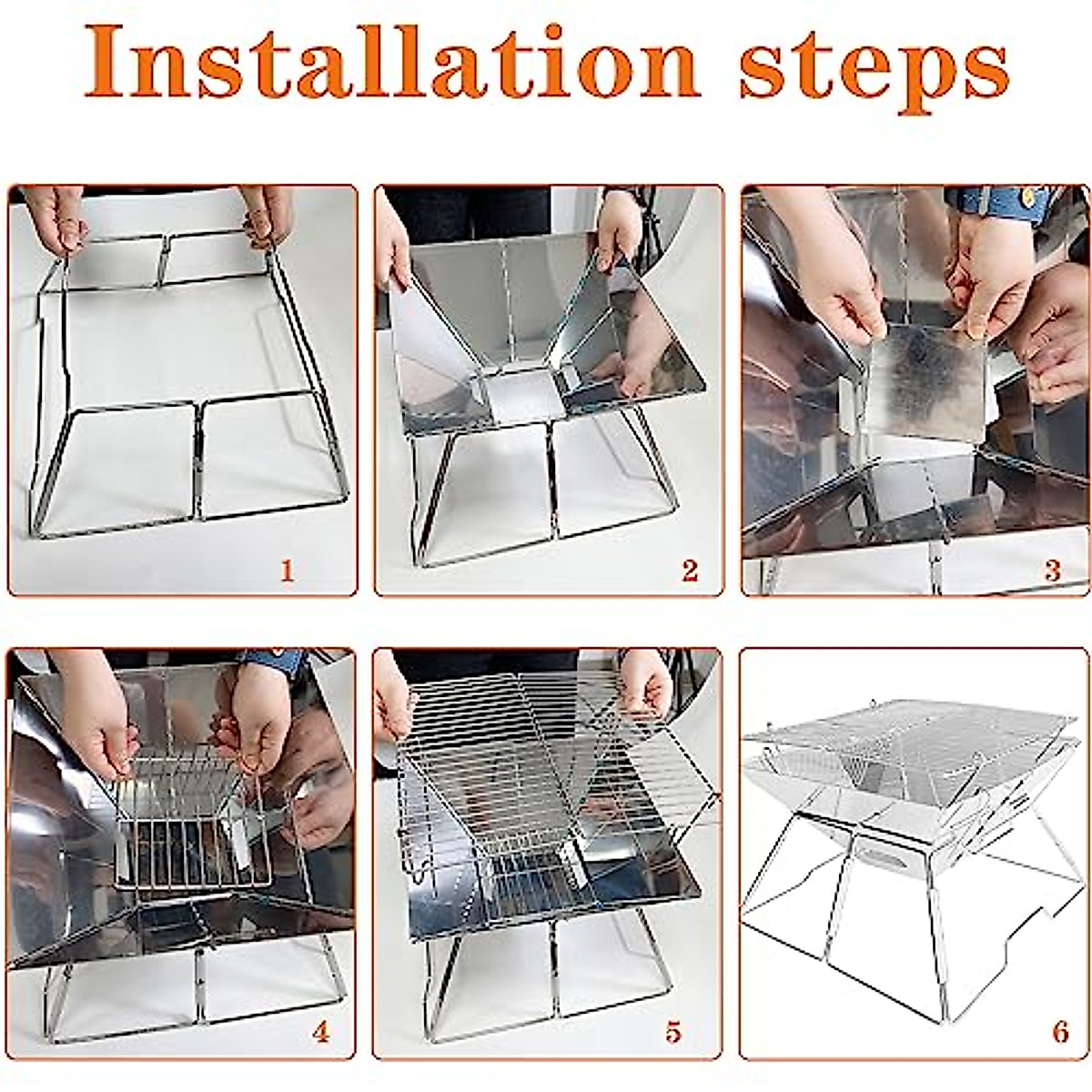 Installation steps

1

2

3

4

5

6