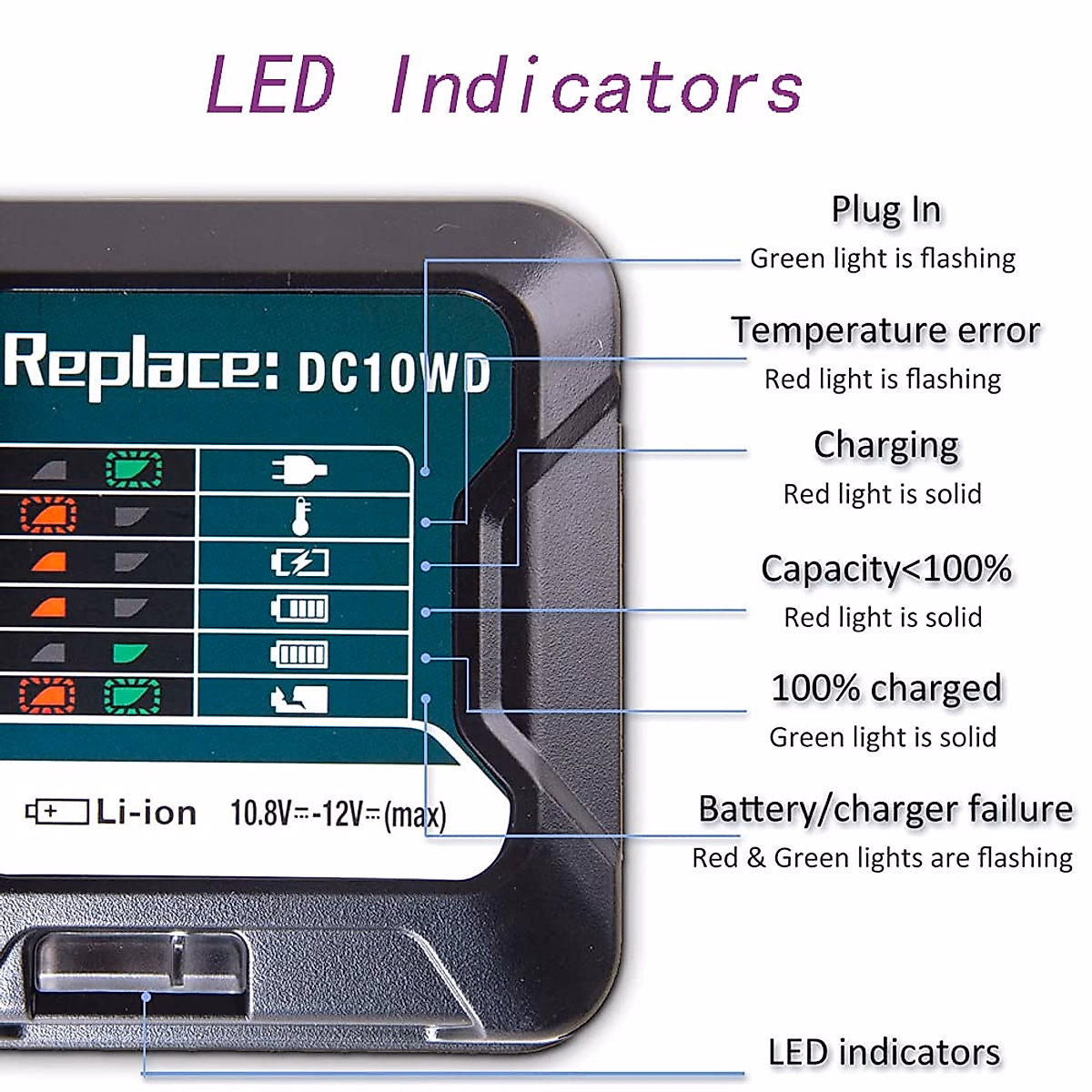 LED Indicators

Replace: DC10WD

Li-ion 10.8V⎓-12V⎓(max)

Plug In
Green light is flashing

Temperature error
Red light is flashing

Charging
Red light is solid

Capacity<100%
Red light is solid

100% charged
Green light is solid

Battery/charger failure
Red & Green lights are flashing

LED indicators