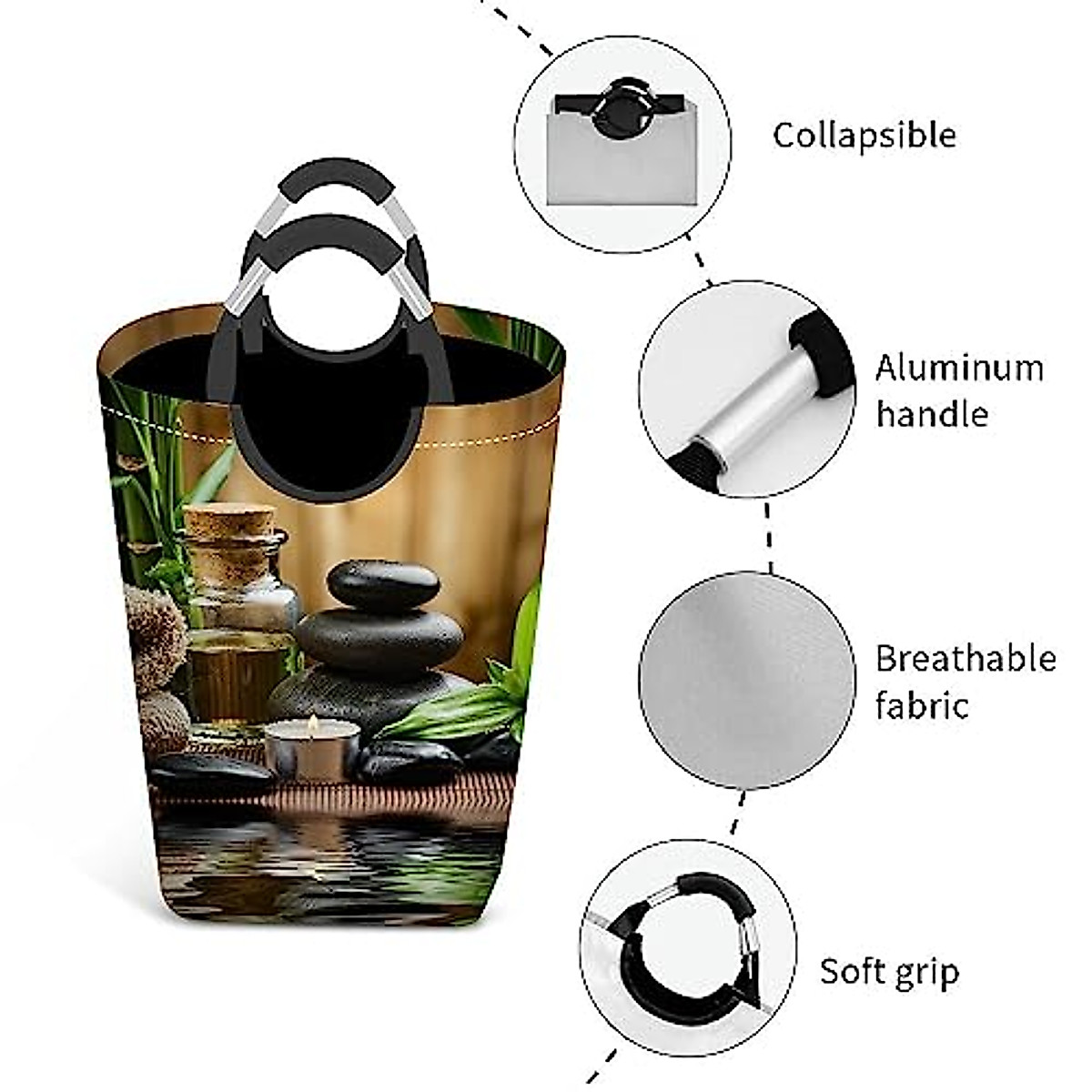 Collapsible

Aluminum handle

Breathable fabric

Soft grip