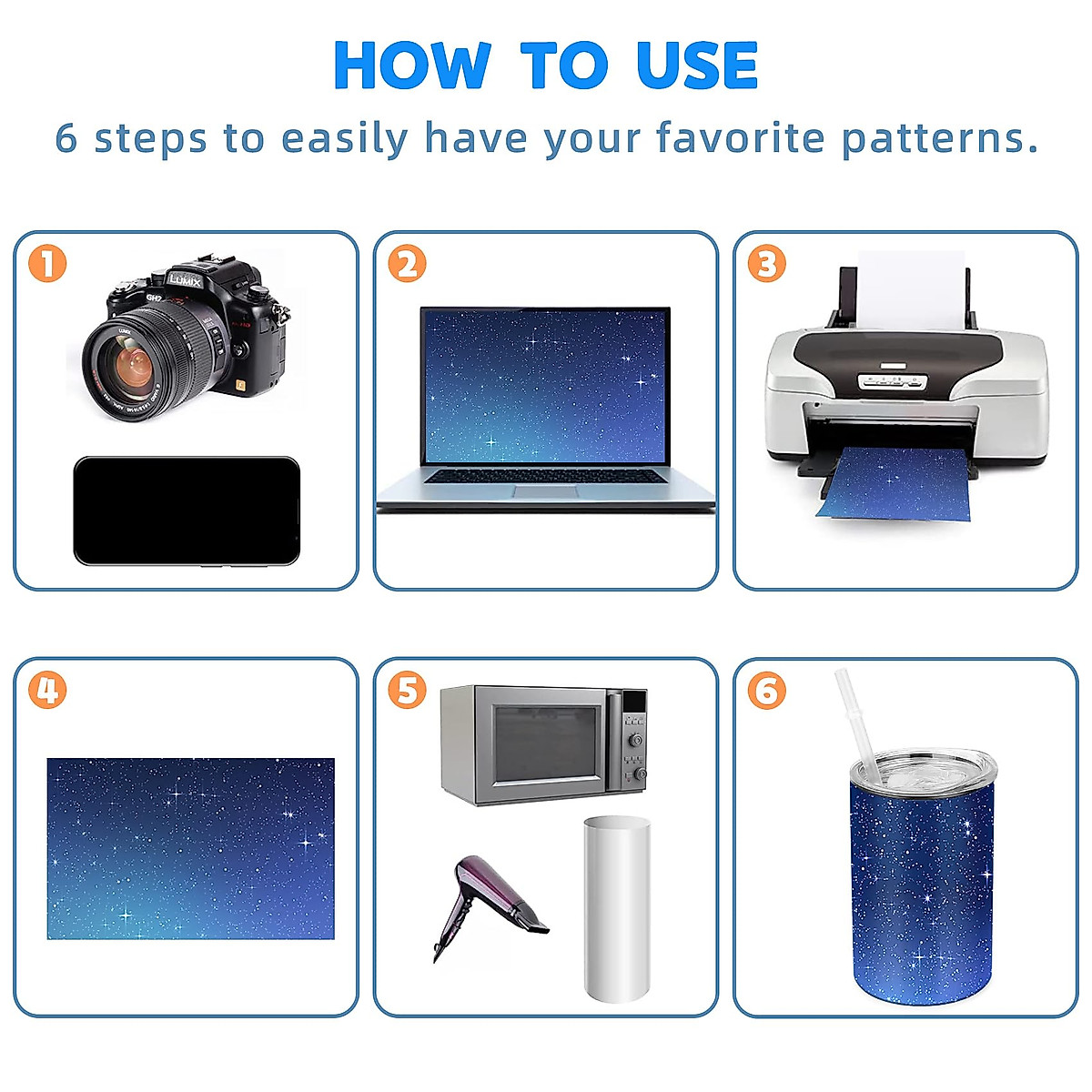 HOW TO USE

6 steps to easily have your favorite patterns.

1

LUMIX

GH2

2

3

4

5

6