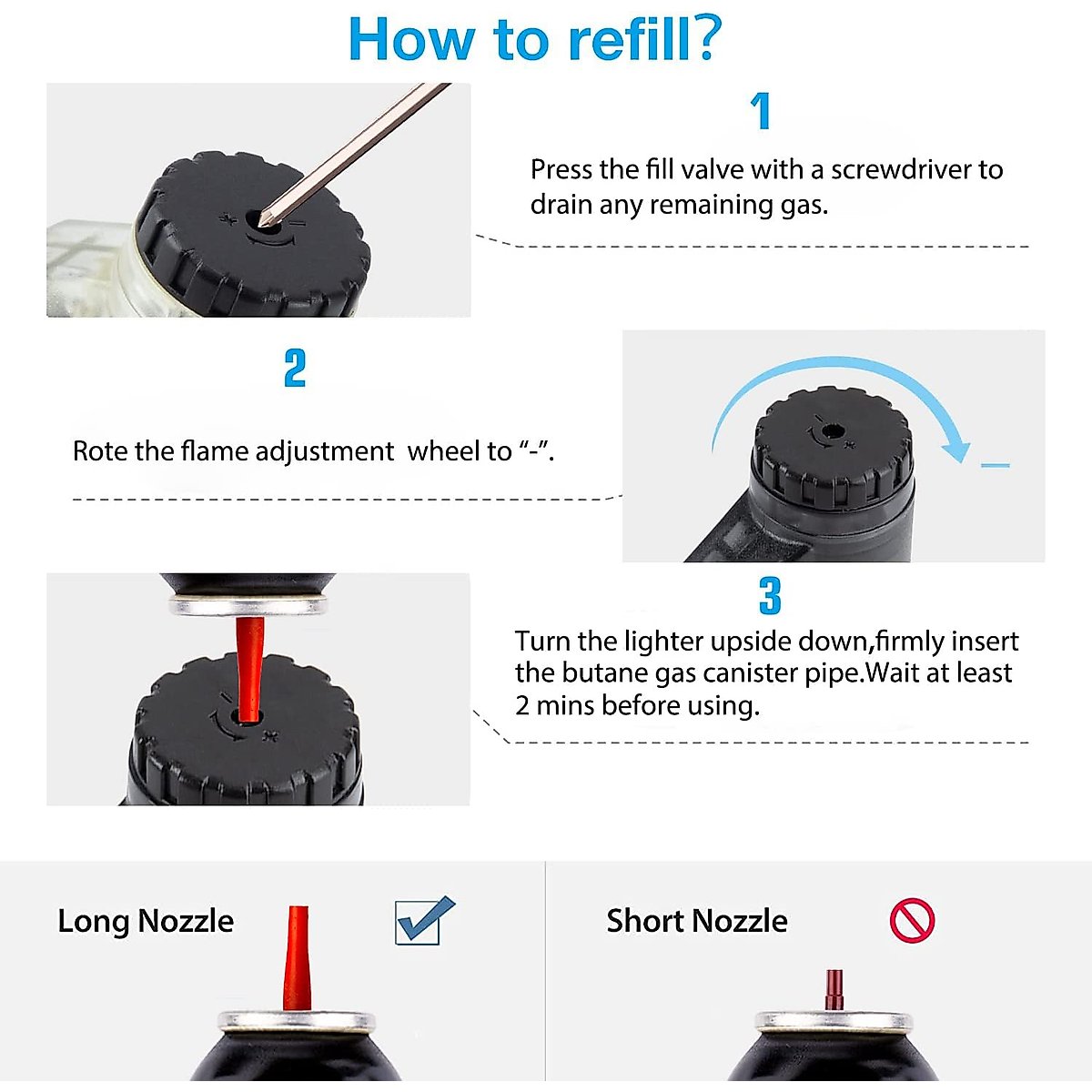 How to refill?

1

Press the fill valve with a screwdriver to drain any remaining gas.

2

Rote the flame adjustment wheel to “-”.

3

Turn the lighter upside down,firmly insert the butane gas canister pipe.Wait at least 2 mins before using.

Long Nozzle

Short Nozzle