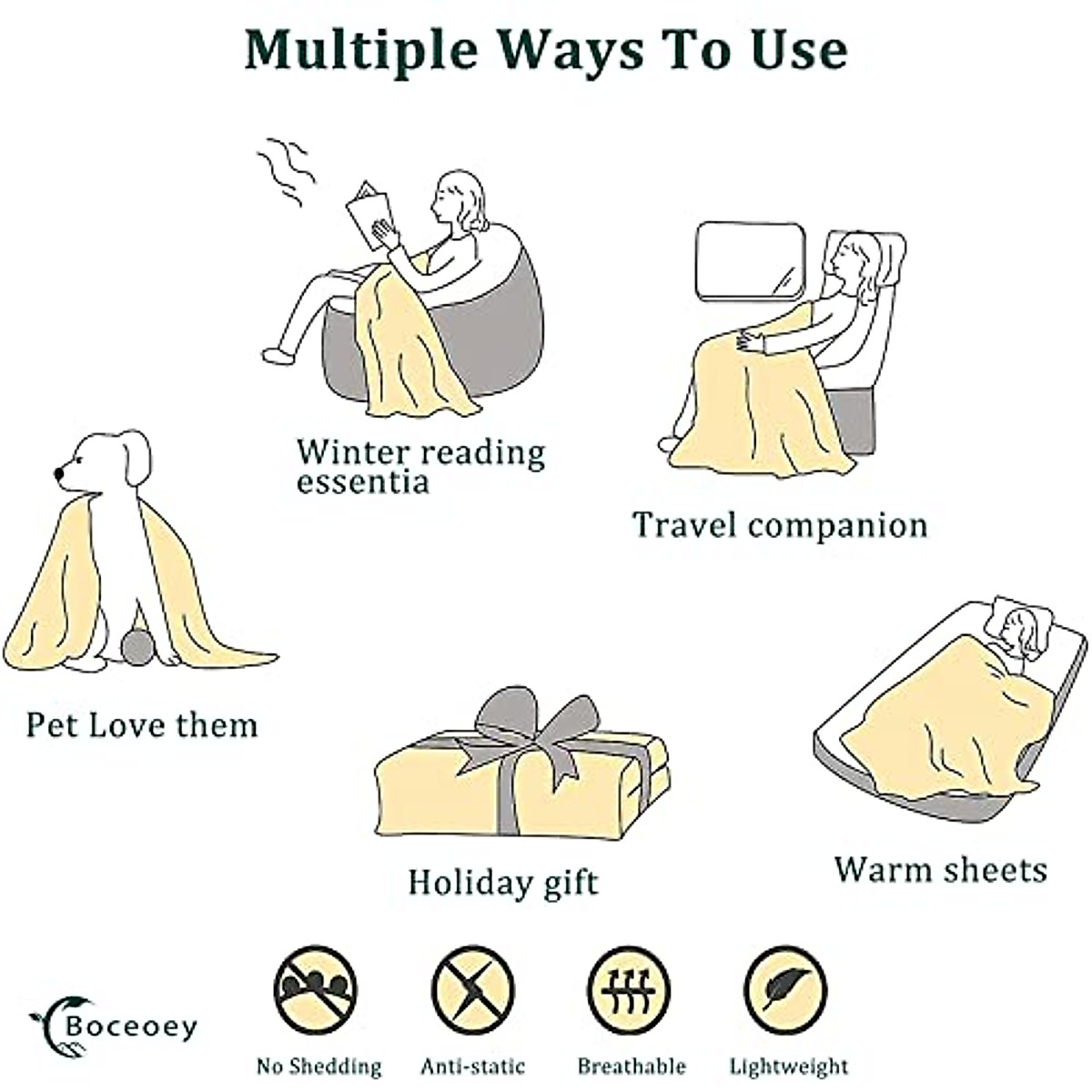 Multiple Ways To Use

Winter reading essentia

Travel companion

Pet Love them

Holiday gift

Warm sheets

Boceoey

No Shedding

Anti-static

Breathable

Lightweight