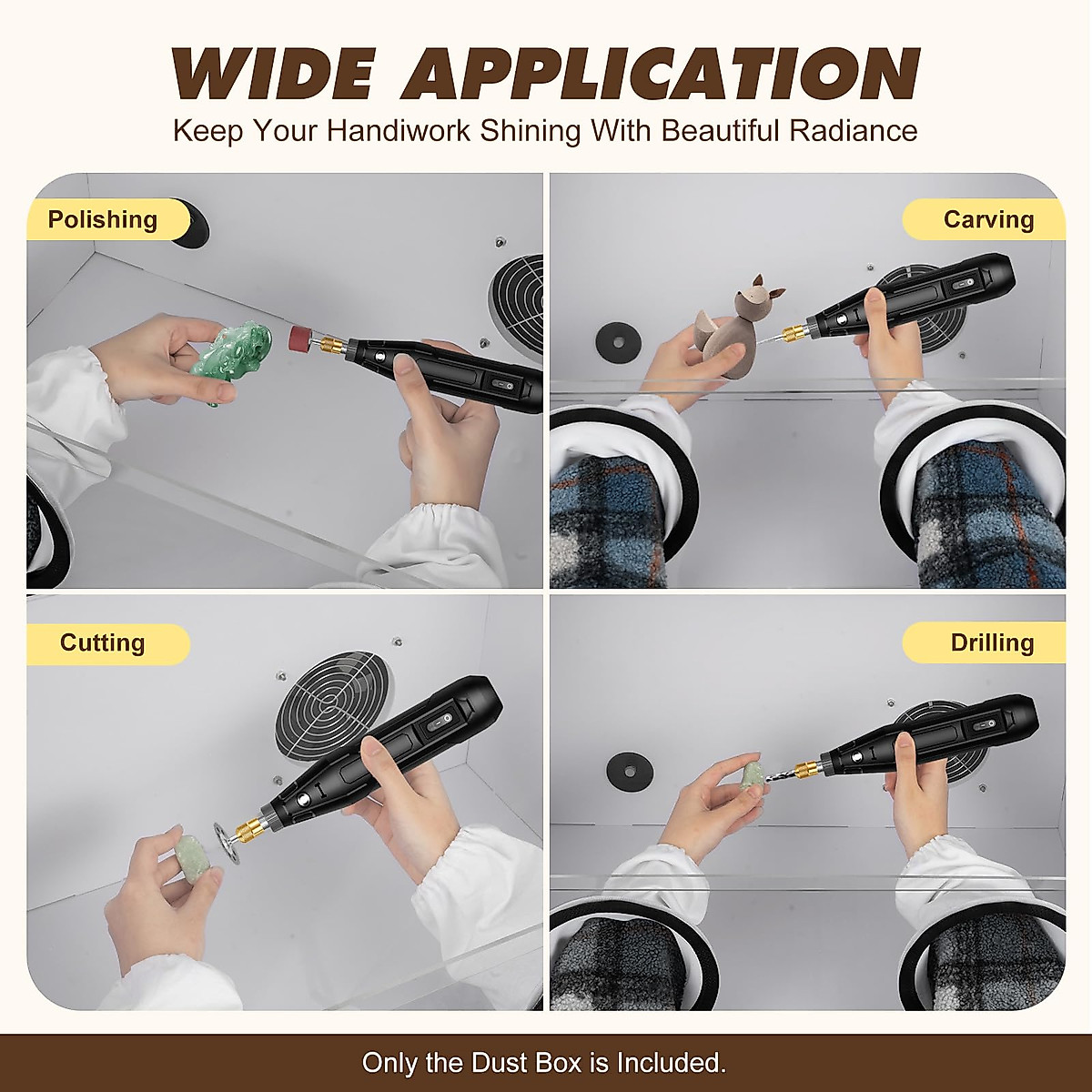 WIDE APPLICATION

Keep Your Handiwork Shining With Beautiful Radiance

Polishing

Carving

Cutting

Drilling

Only the Dust Box is Included.