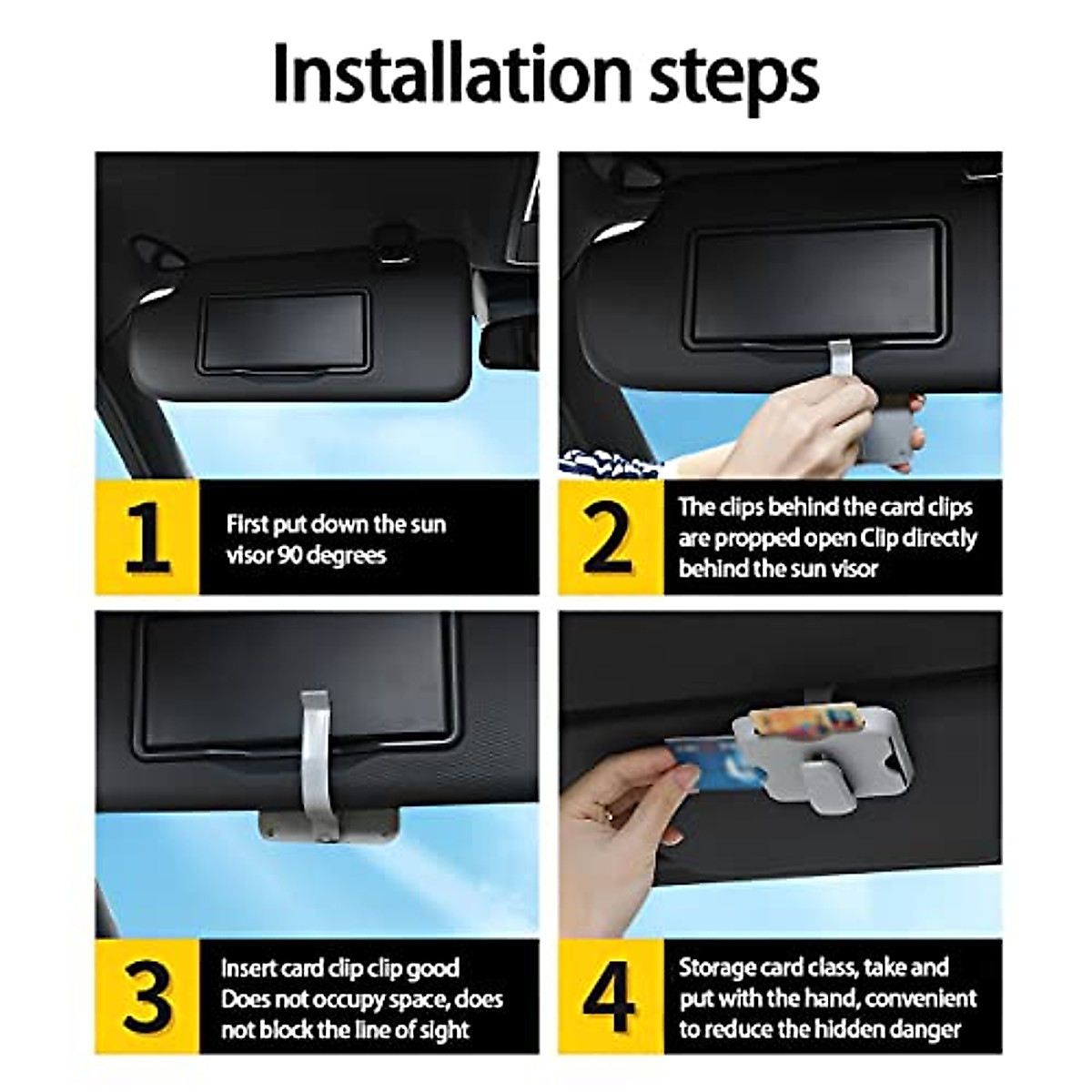 Installation steps

1
First put down the sun visor 90 degrees

2
The clips behind the card clips are propped open Clip directly behind the sun visor

3
Insert card clip clip good Does not occupy space, does not block the line of sight

4
Storage card class, take and put with the hand, convenient to reduce the hidden danger