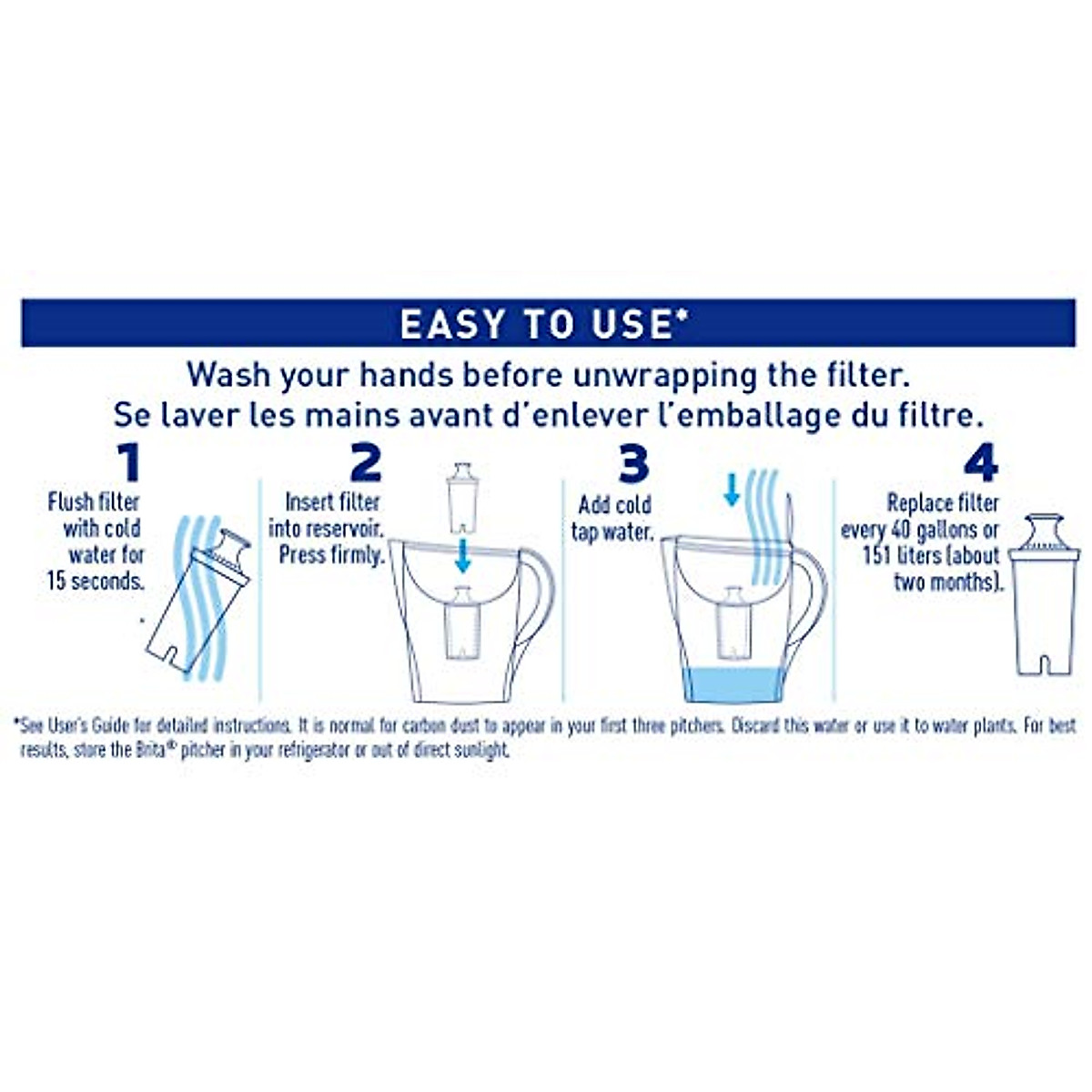 EASY TO USE*

Wash your hands before unwrapping the filter.
Se laver les mains avant d'enlever l'emballage du filtre.

1
Flush filter with cold water for 15 seconds.

2
Insert filter into reservoir. Press firmly.

3
Add cold tap water.

4
Replace filter every 40 gallons or 151 liters (about two months).

*See User's Guide for detailed instructions. It is normal for carbon dust to appear in your first three pitchers. Discard this water or use it to water plants. For best results, store the Brita® pitcher in your refrigerator or out of direct sunlight.