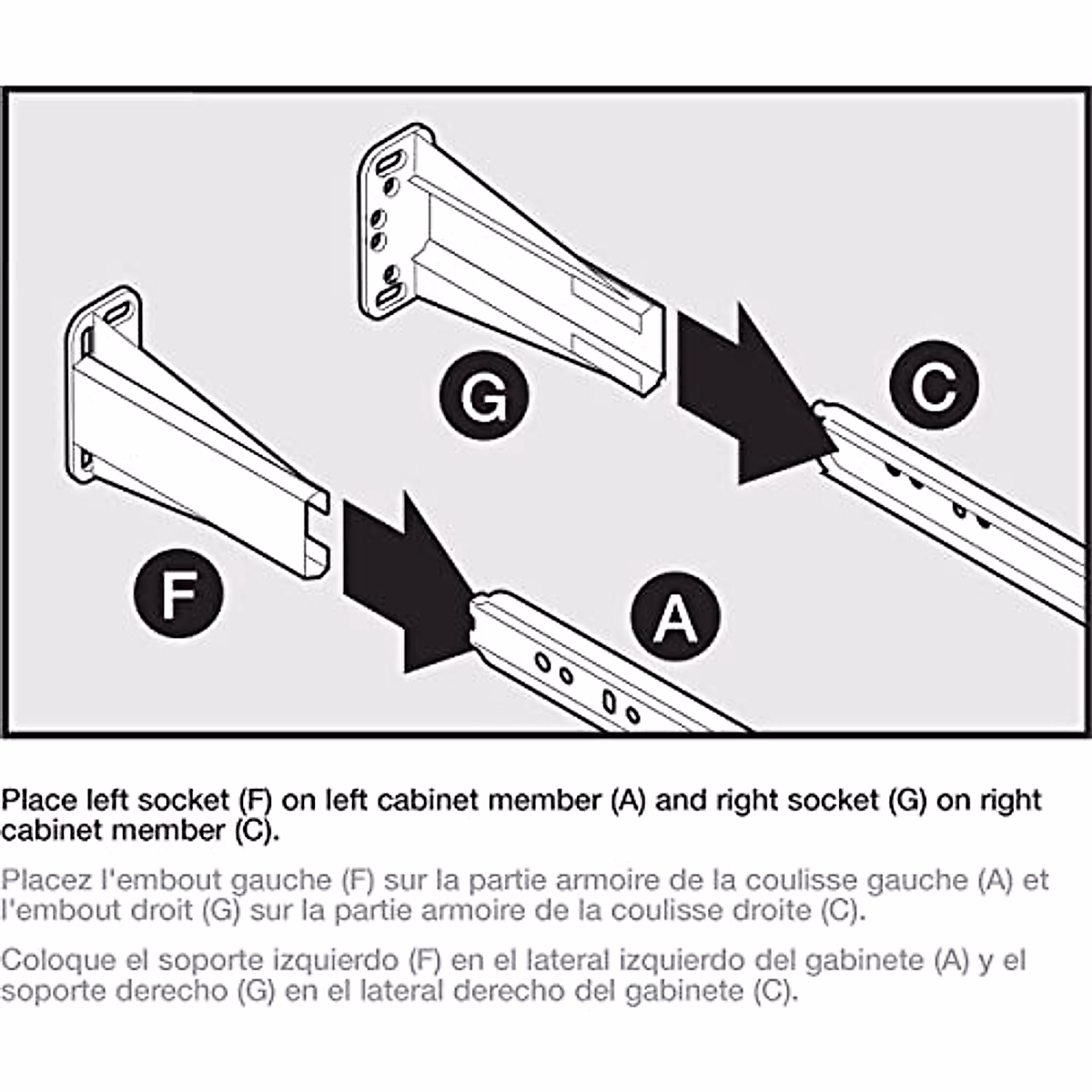 G

C

F

A

Place left socket (F) on left cabinet member (A) and right socket (G) on right cabinet member (C).

Placez l'embout gauche (F) sur la partie armoire de la coulisse gauche (A) et l'embout droit (G) sur la partie armoire de la coulisse droite (C).

Coloque el soporte izquierdo (F) en el lateral izquierdo del gabinete (A) y el soporte derecho (G) en el lateral derecho del gabinete (C).