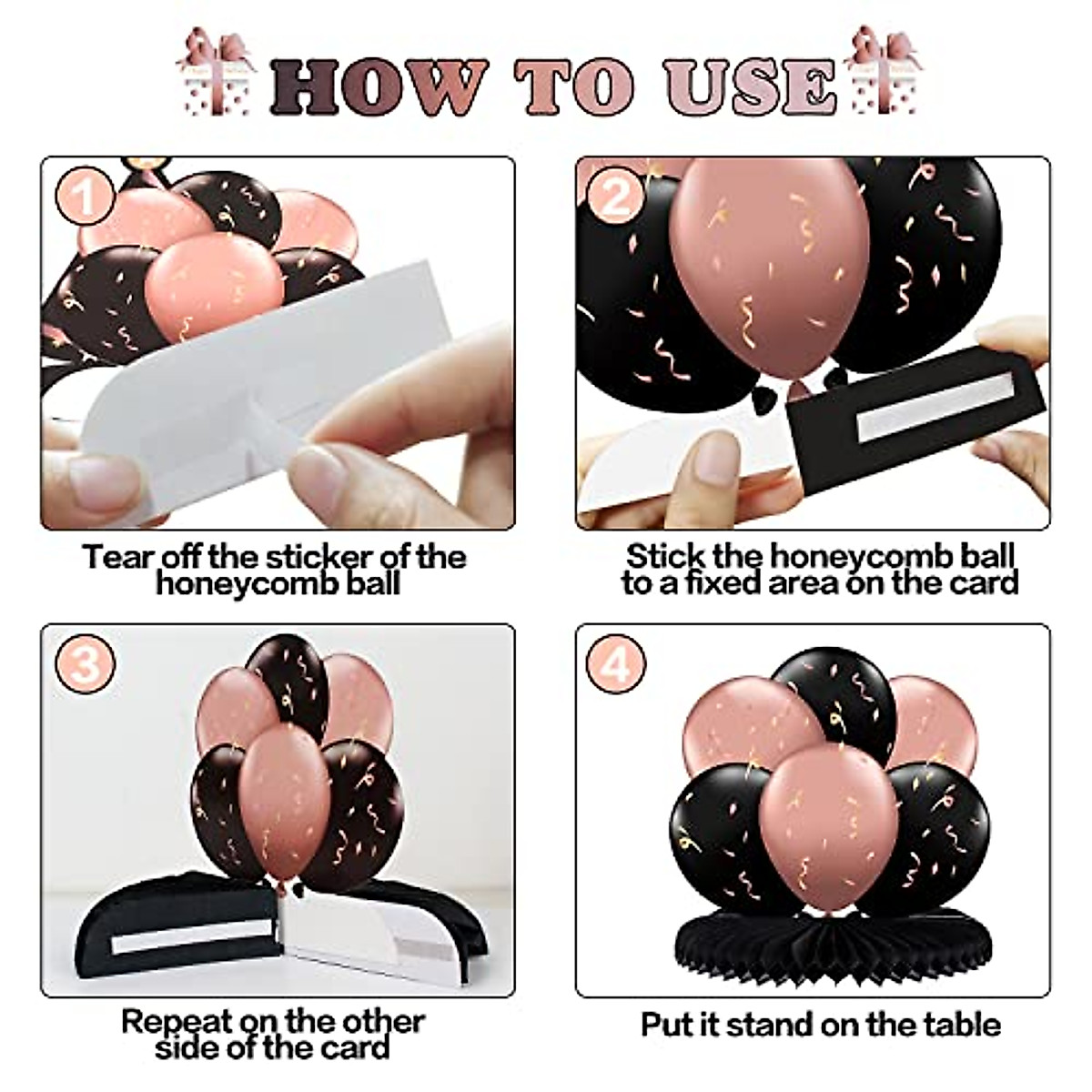 HOW TO USE

1

Tear off the sticker of the honeycomb ball

2

Stick the honeycomb ball to a fixed area on the card

3

Repeat on the other side of the card

4

Put it stand on the table