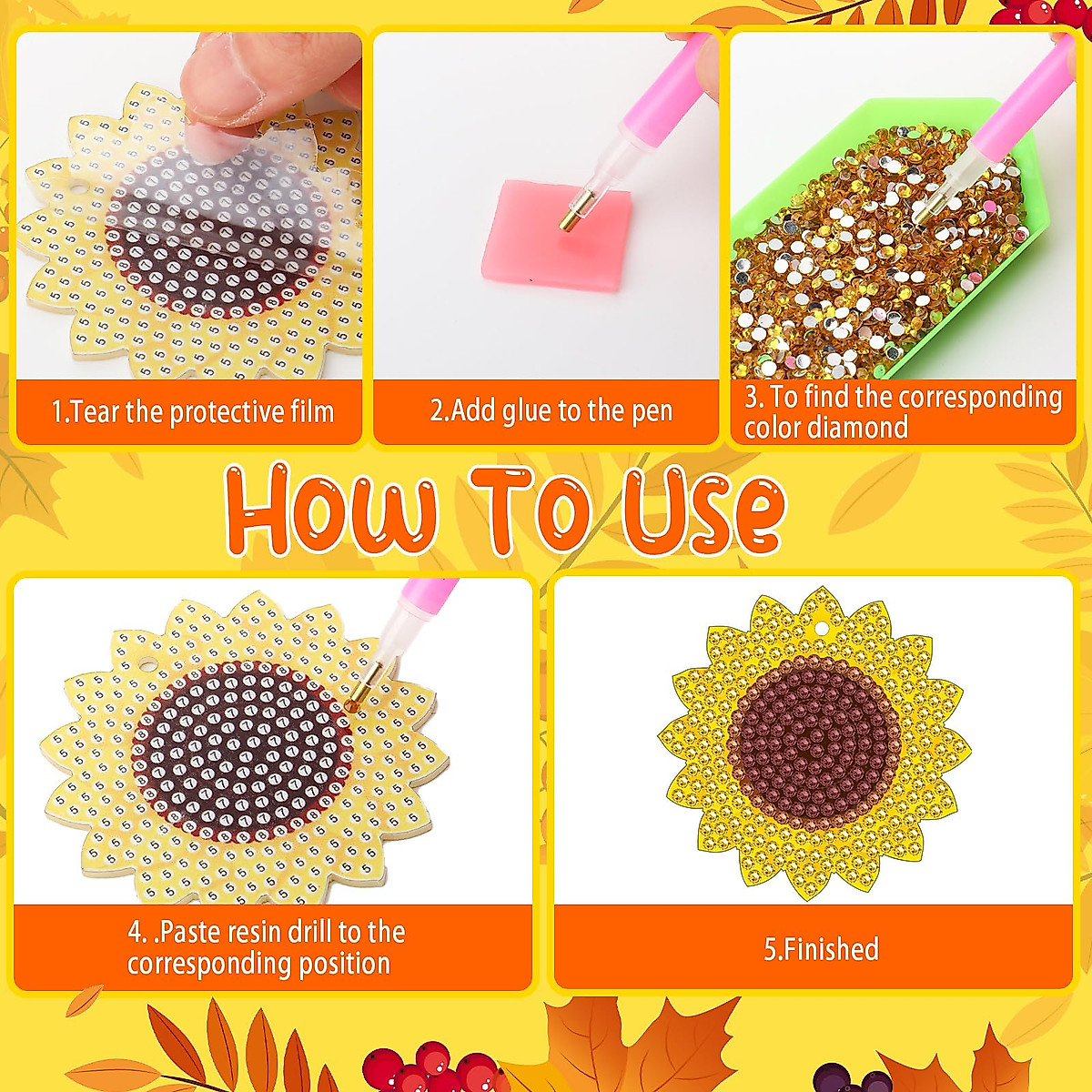 1.Tear the protective film

2.Add glue to the pen

3. To find the corresponding color diamond

How To Use

4. .Paste resin drill to the corresponding position

5.Finished