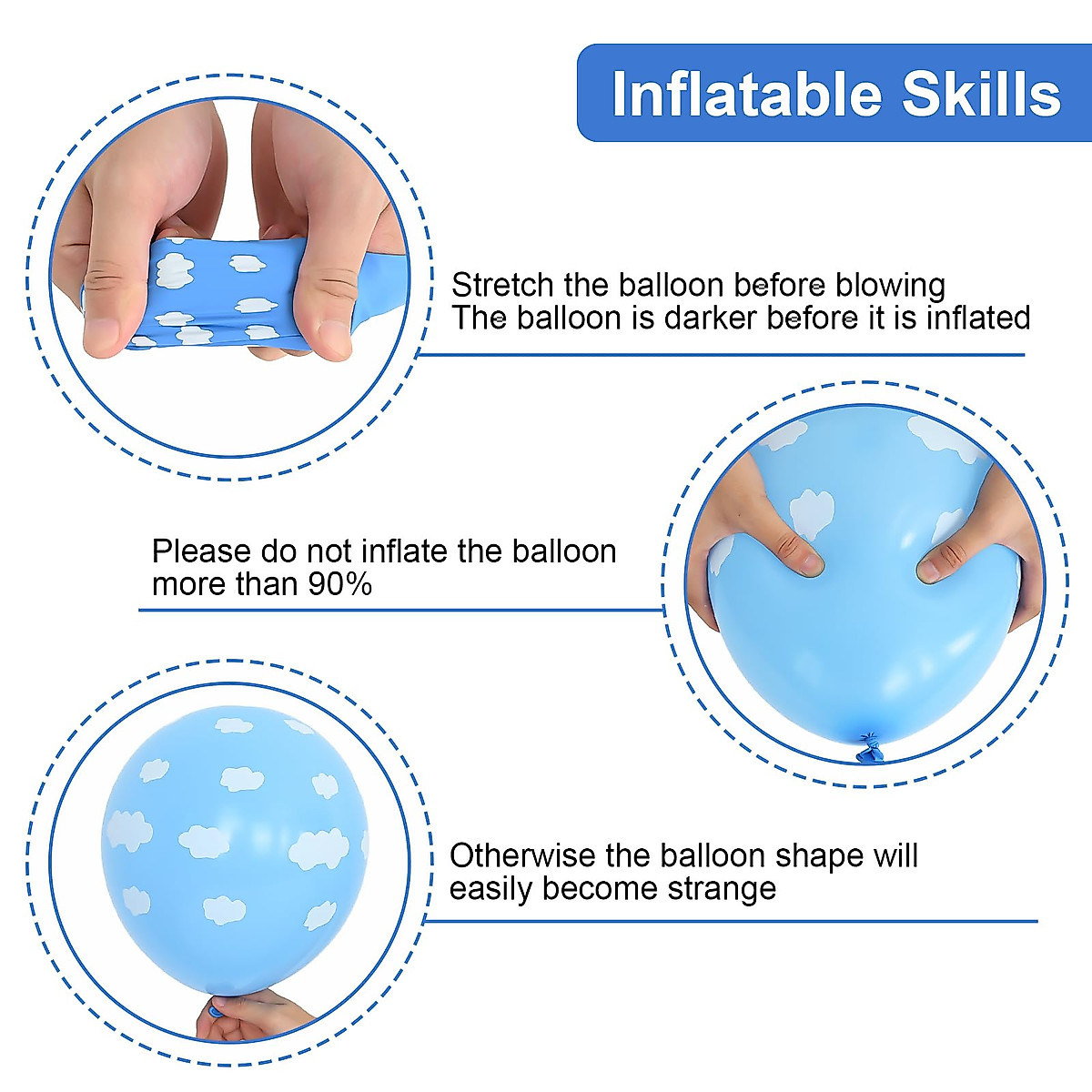 Inflatable Skills

Stretch the balloon before blowing
The balloon is darker before it is inflated

Please do not inflate the balloon more than 90%

Otherwise the balloon shape will easily become strange