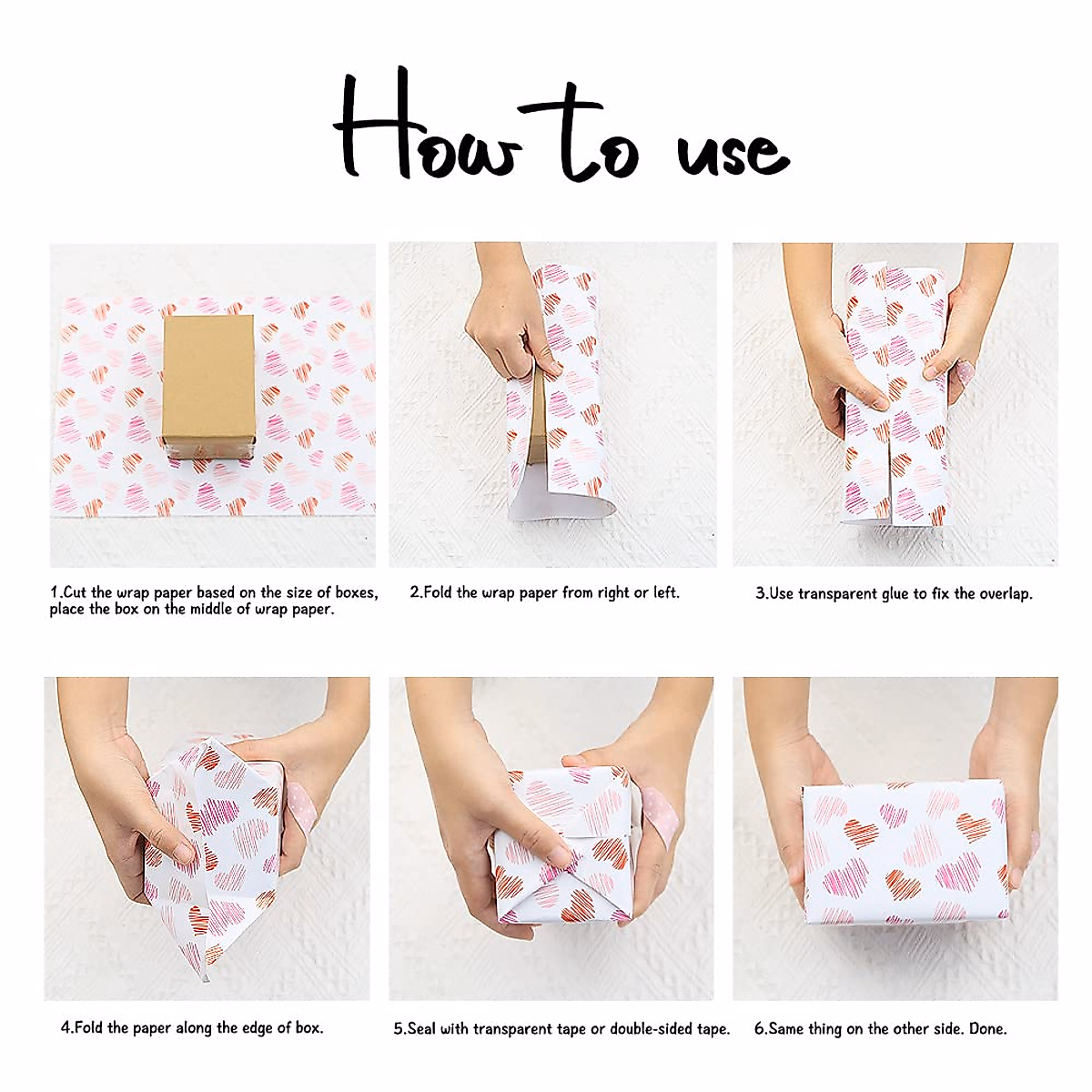 How to use

1.Cut the wrap paper based on the size of boxes, place the box on the middle of wrap paper.

2.Fold the wrap paper from right or left.

3.Use transparent glue to fix the overlap.

4.Fold the paper along the edge of box.

5.Seal with transparent tape or double-sided tape.

6.Same thing on the other side. Done.