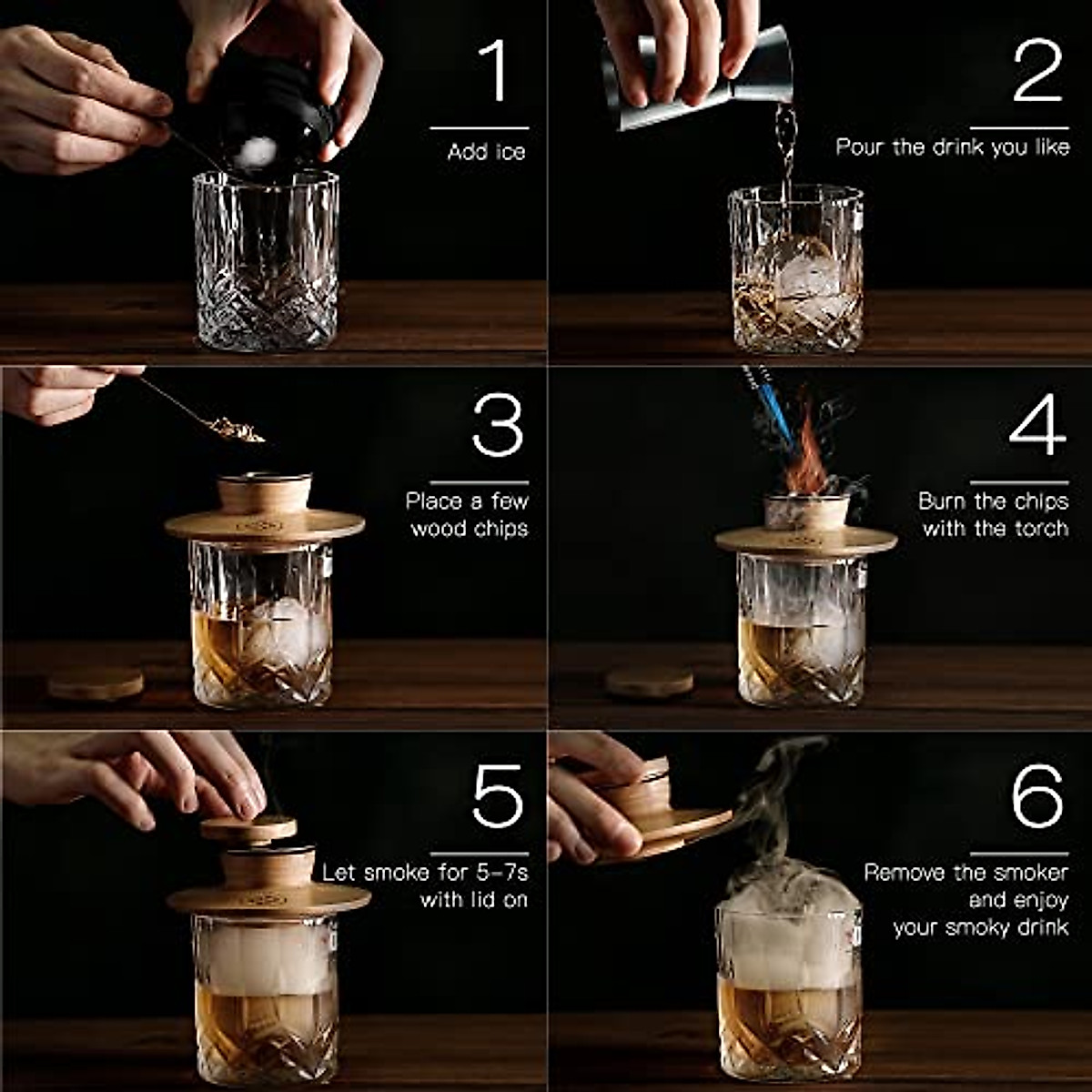 1
Add ice

2
Pour the drink you like

3
Place a few wood chips

4
Burn the chips with the torch

5
Let smoke for 5-7s with lid on

6
Remove the smoker and enjoy your smoky drink