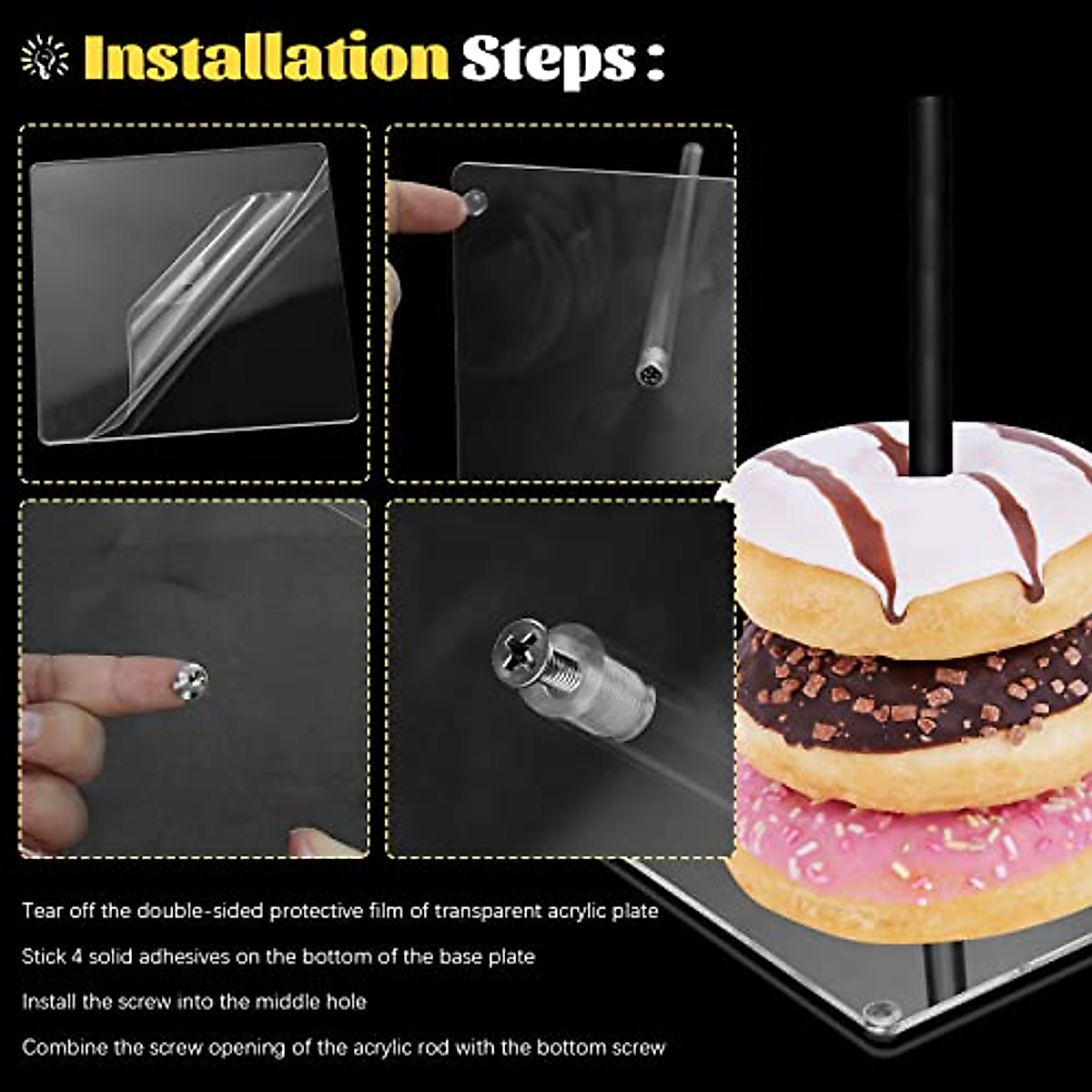 Installation Steps :

Tear off the double-sided protective film of transparent acrylic plate

Stick 4 solid adhesives on the bottom of the base plate

Install the screw into the middle hole

Combine the screw opening of the acrylic rod with the bottom screw