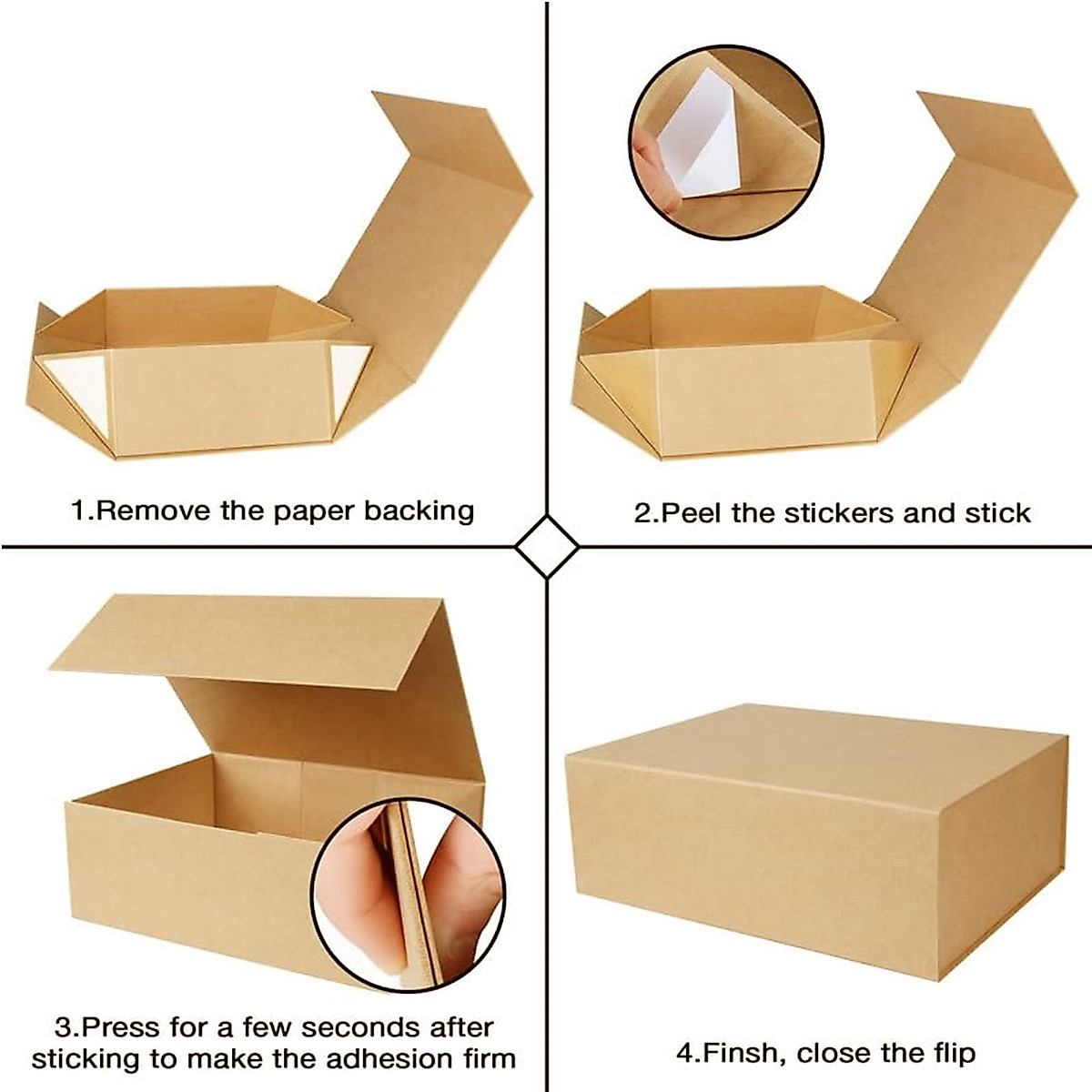 1.Remove the paper backing

2.Peel the stickers and stick

3.Press for a few seconds after sticking to make the adhesion firm

4.Finsh, close the flip