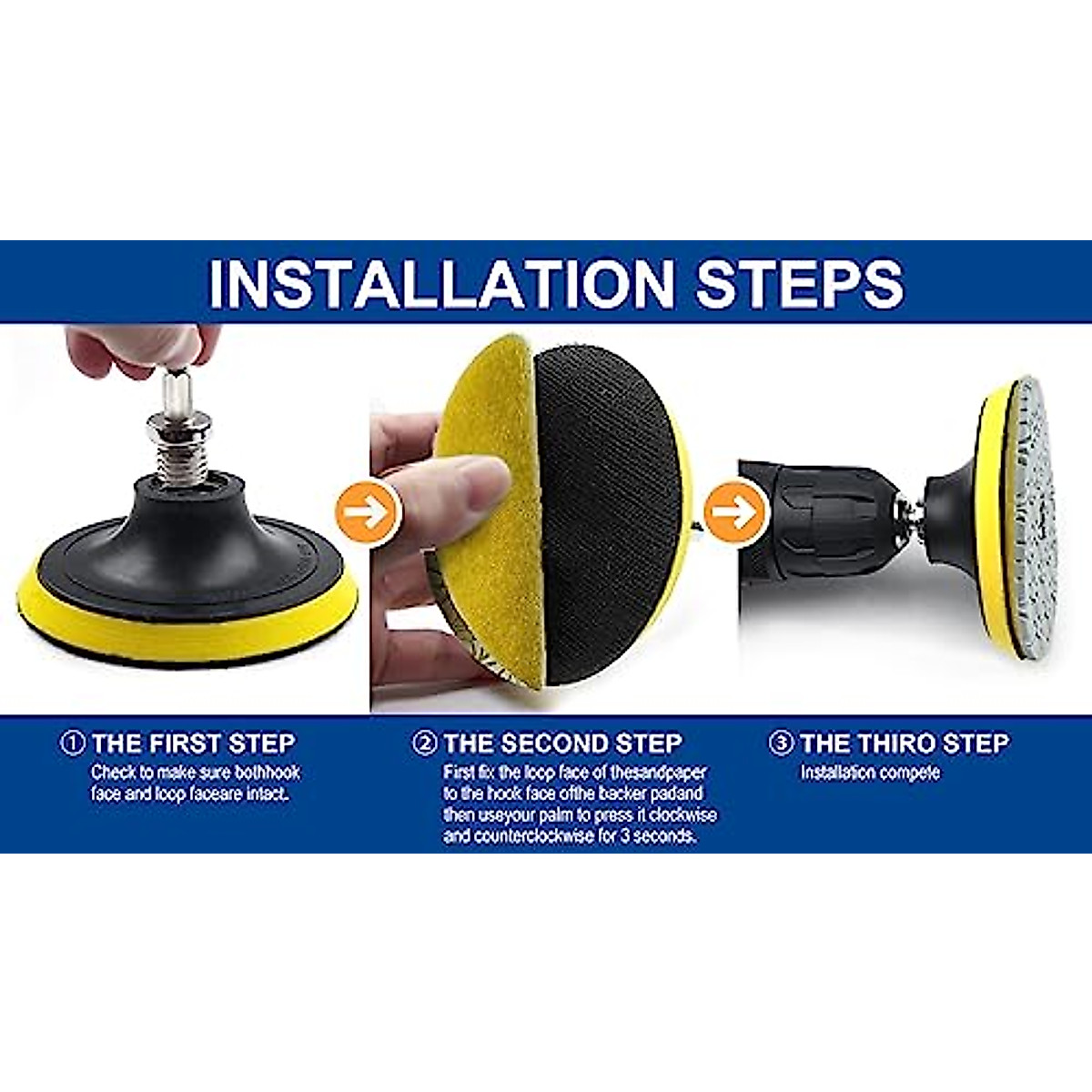 INSTALLATION STEPS

① THE FIRST STEP
Check to make sure bothhook face and loop faceare intact.

② THE SECOND STEP
First fix the loop face of thesandpaper to the hook face ofthe backer padand then useyour palm to press it clockwise and counterclockwise for 3 seconds.

③ THE THIRO STEP
Installation compete