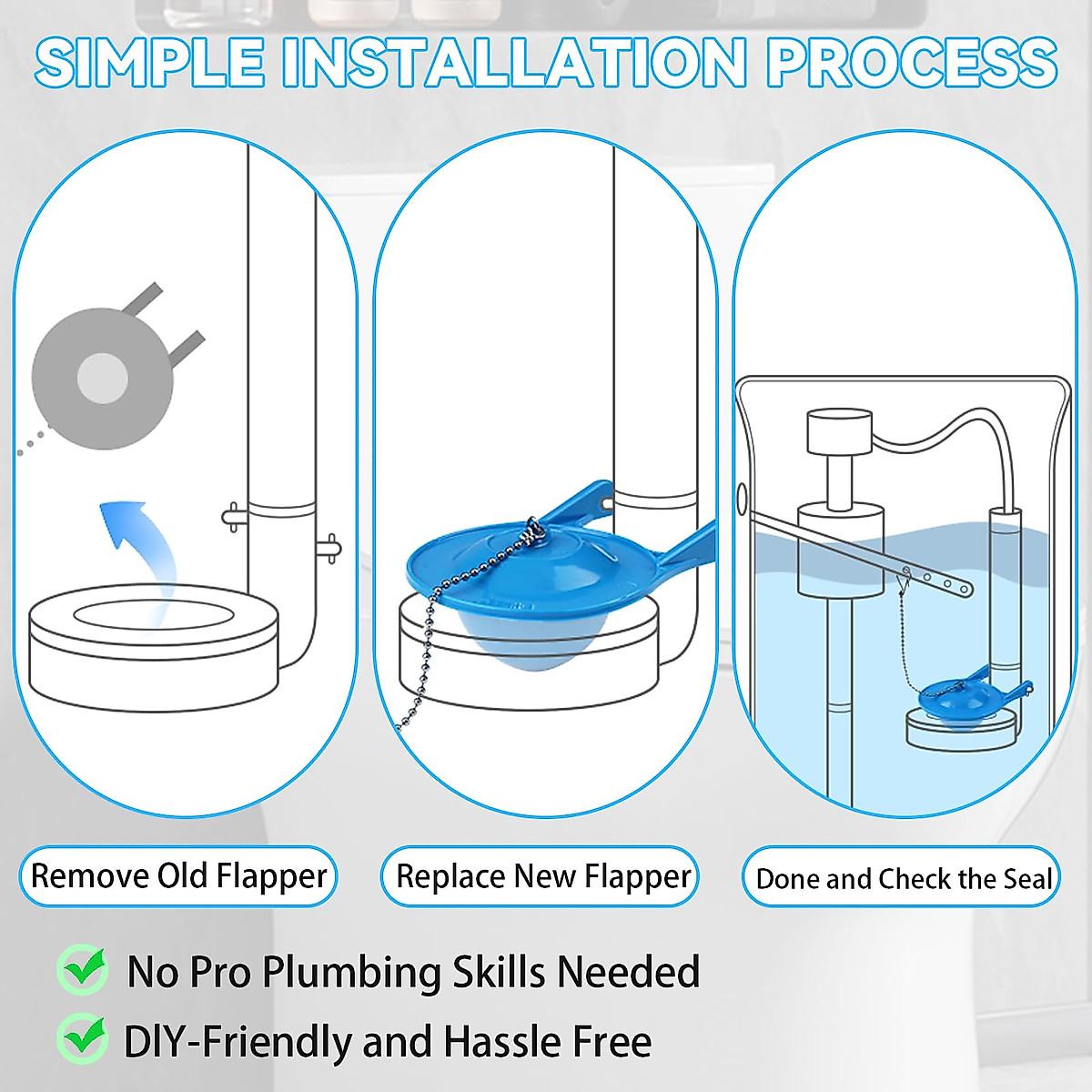 SIMPLE INSTALLATION PROCESS

Remove Old Flapper

Replace New Flapper

Done and Check the Seal

No Pro Plumbing Skills Needed

DIY-Friendly and Hassle Free