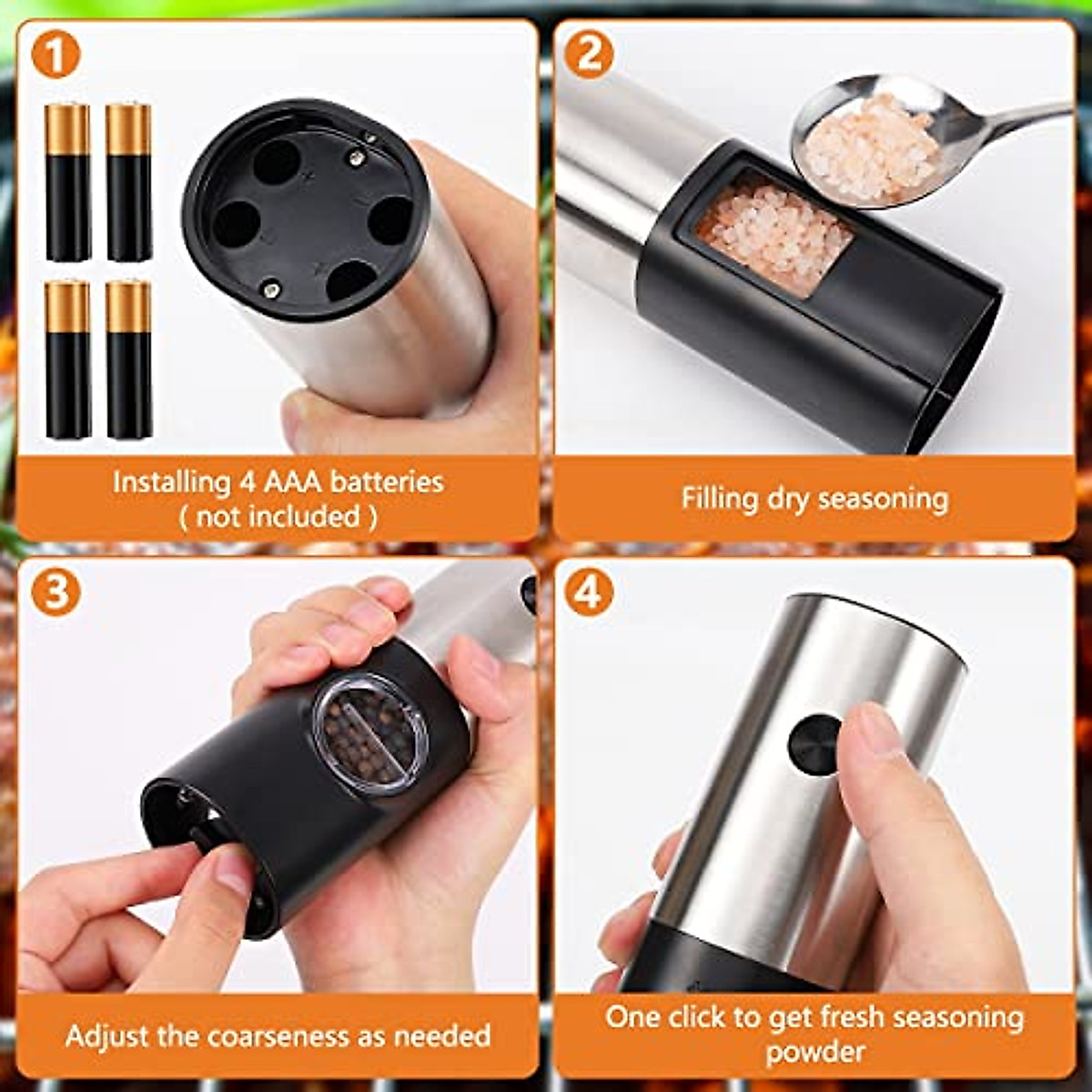 1

Installing 4 AAA batteries ( not included )

2

Filling dry seasoning

3

Adjust the coarseness as needed

4

One click to get fresh seasoning powder