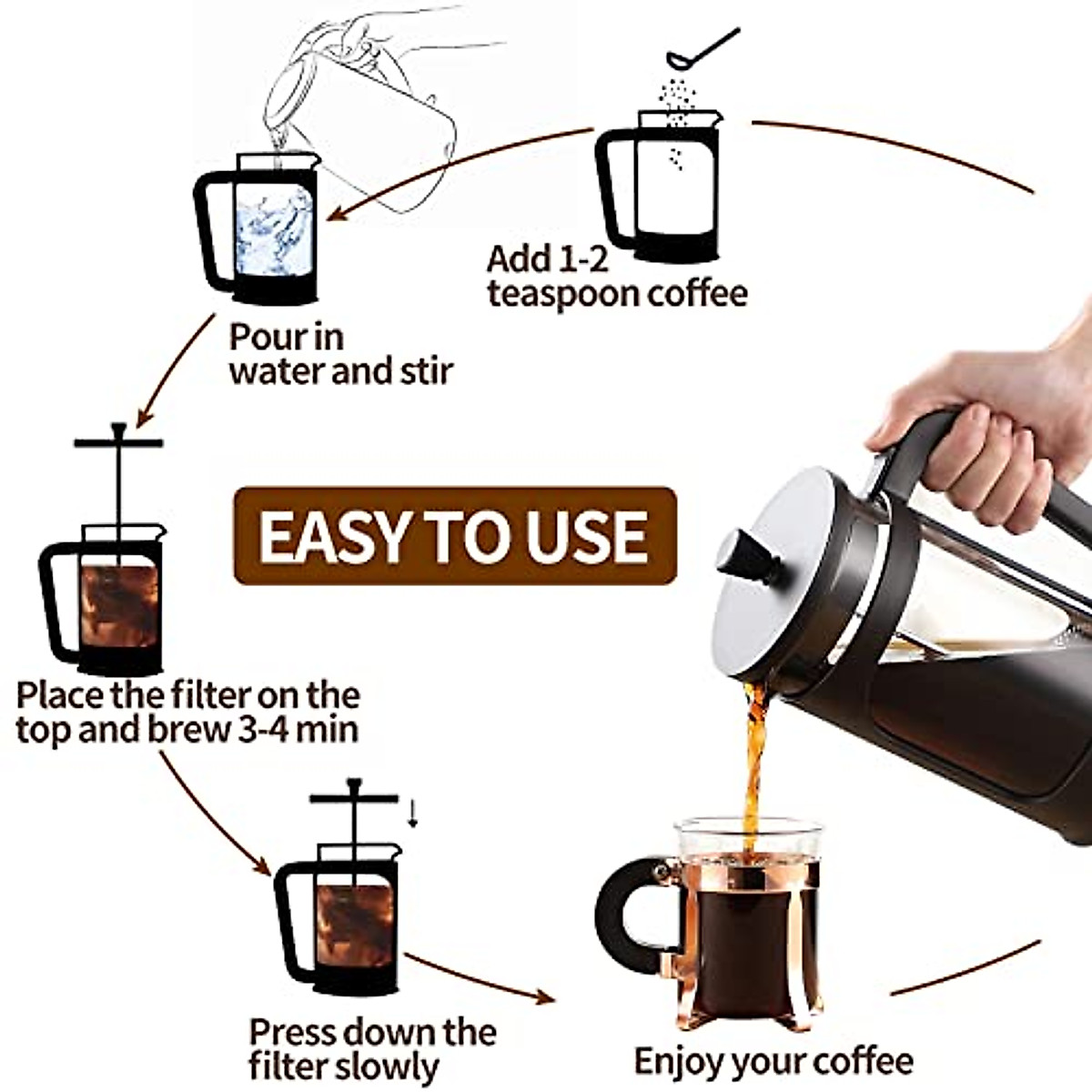 Add 1-2 teaspoon coffee

Pour in water and stir

EASY TO USE

Place the filter on the top and brew 3-4 min

Press down the filter slowly

Enjoy your coffee