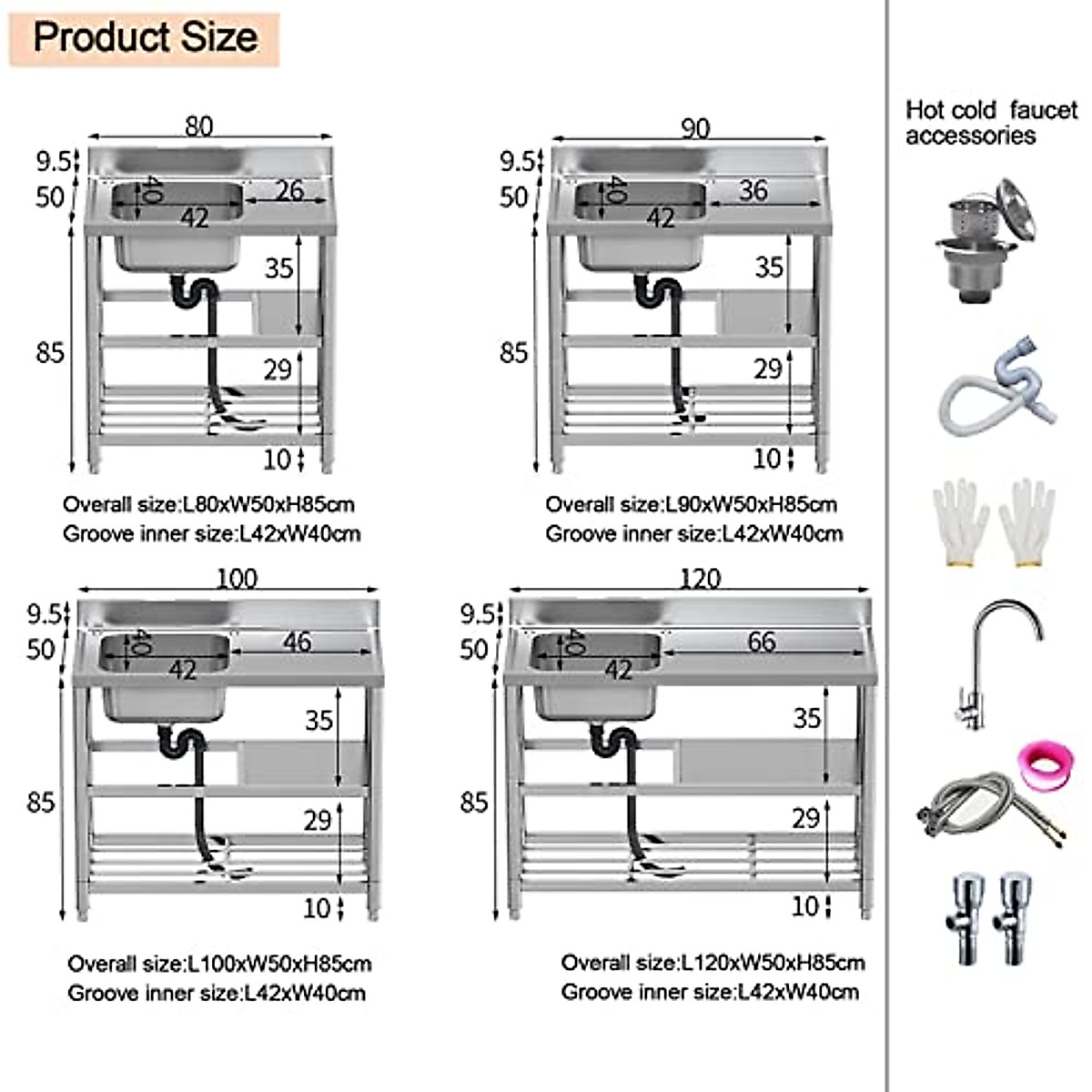 Product Size

80
9.5
50
40
42
26
35
85
29
10

Overall size:L80xW50xH85cm
Groove inner size:L42xW40cm

90
9.5
50
40
42
36
35
85
29
10

Overall size:L90xW50xH85cm
Groove inner size:L42xW40cm

100
9.5
50
40
42
46
35
85
29
10

Overall size:L100xW50xH85cm
Groove inner size:L42xW40cm

120
9.5
50
40
42
66
35
85
29
10

Overall size:L120xW50xH85cm
Groove inner size:L42xW40cm

Hot cold faucet accessories