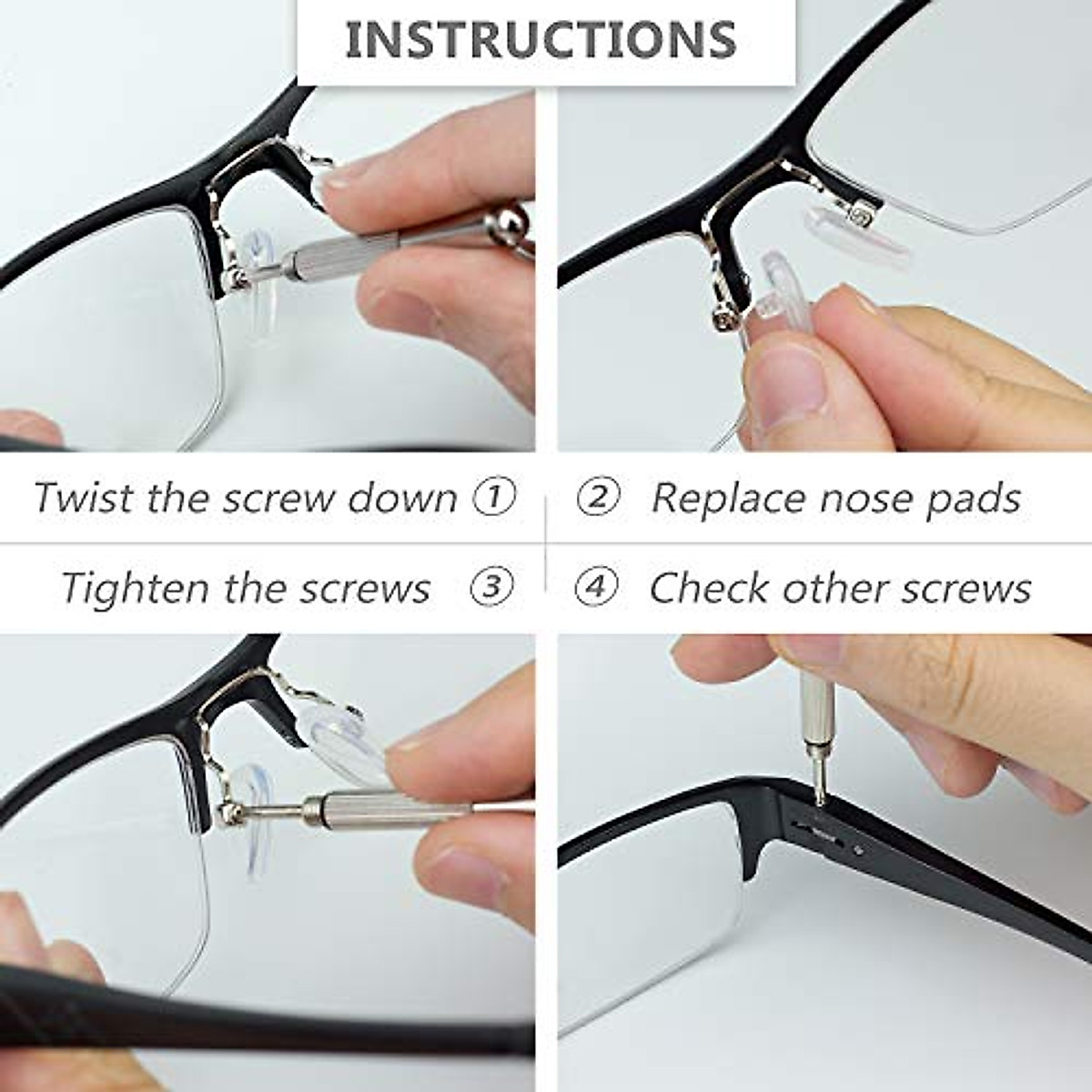 INSTRUCTIONS

Twist the screw down ①

② Replace nose pads

Tighten the screws ③

④ Check other screws