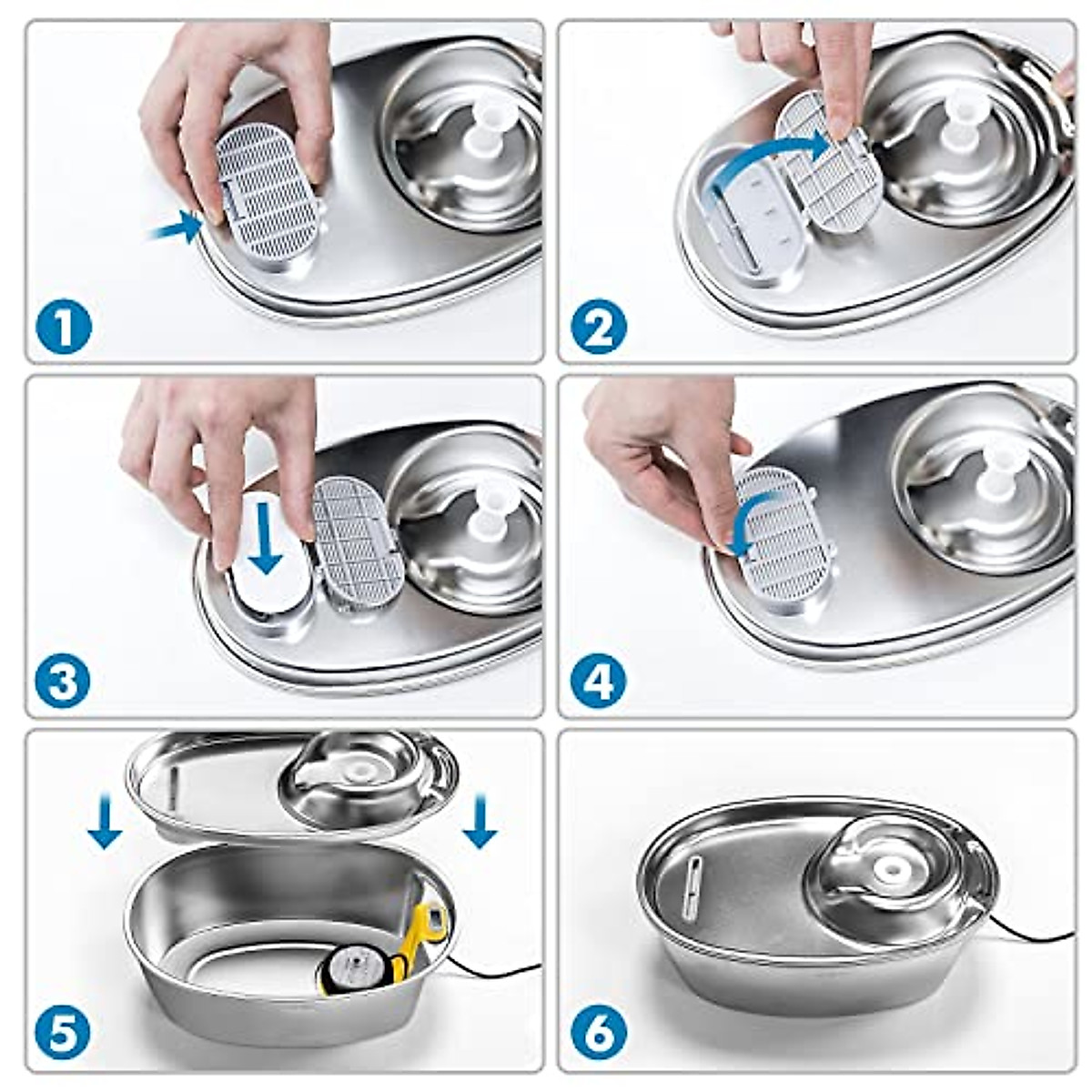 1

2

3

4

5

6