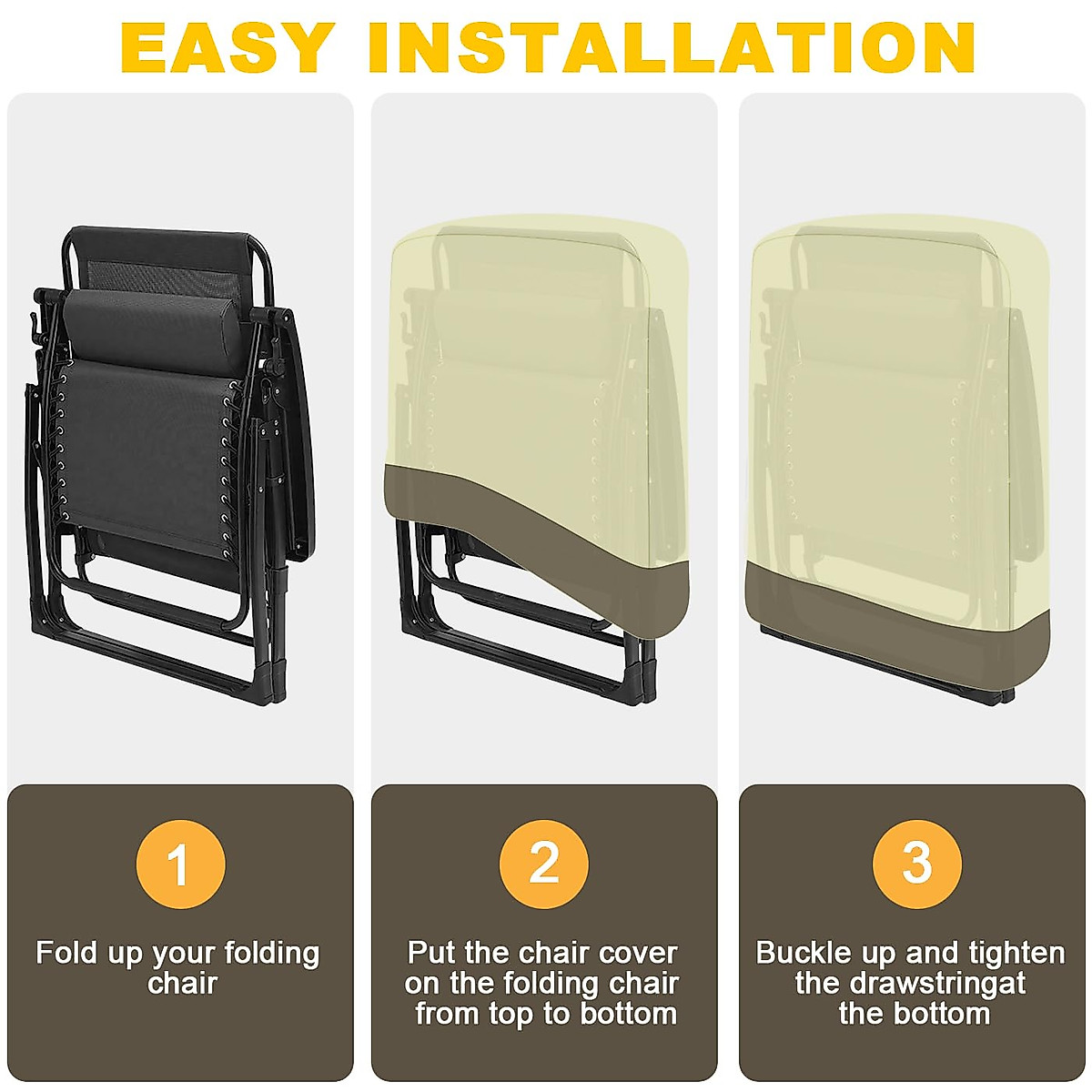 EASY INSTALLATION

1

Fold up your folding chair

2

Put the chair cover on the folding chair from top to bottom

3

Buckle up and tighten the drawstringat the bottom