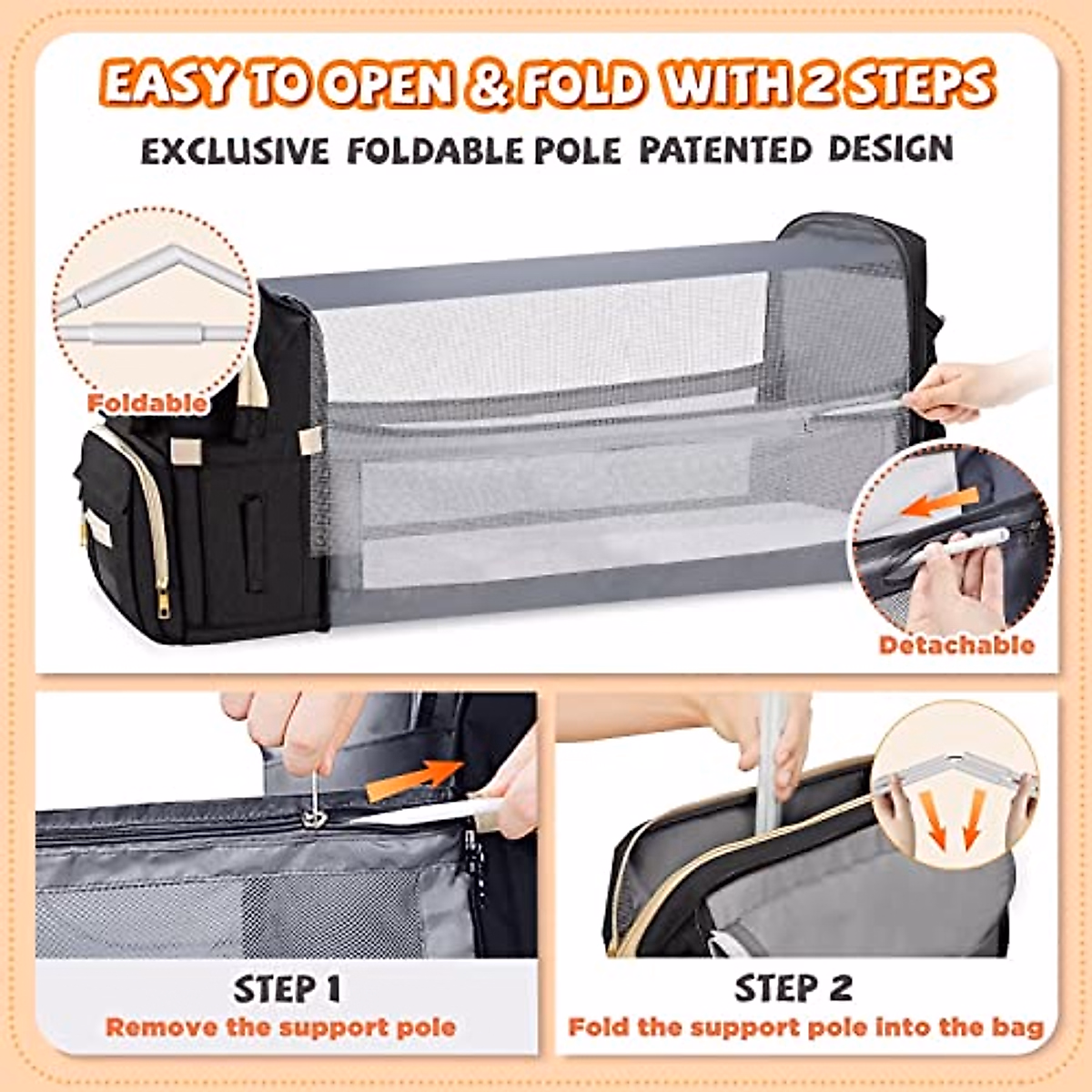 EASY TO OPEN & FOLD WITH 2 STEPS
EXCLUSIVE FOLDABLE POLE PATENTED DESIGN

Foldable

Detachable

STEP 1
Remove the support pole

STEP 2
Fold the support pole into the bag