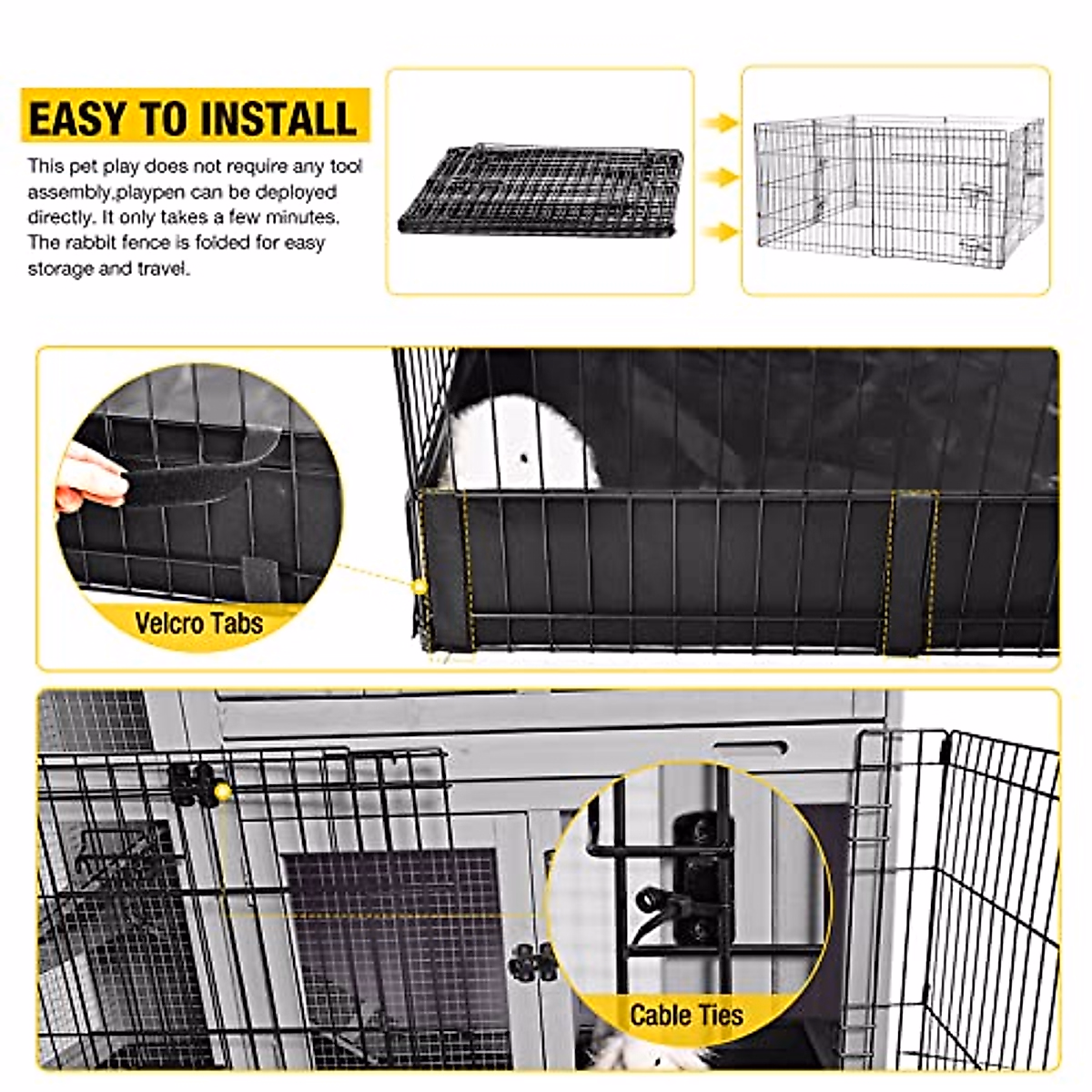 EASY TO INSTALL

This pet play does not require any tool assembly,playpen can be deployed directly. It only takes a few minutes. The rabbit fence is folded for easy storage and travel.

Velcro Tabs

Cable Ties