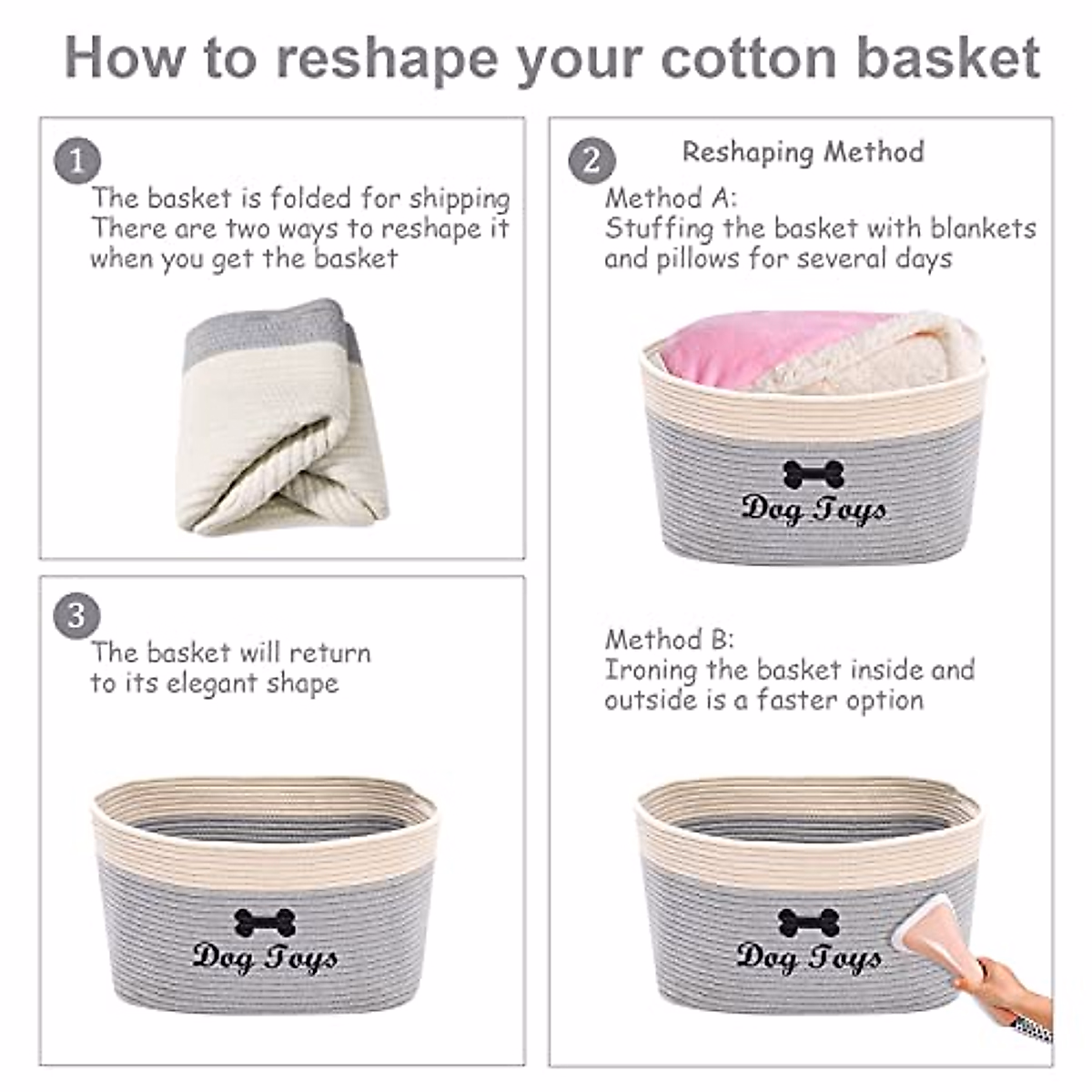 How to reshape your cotton basket

1
The basket is folded for shipping
There are two ways to reshape it when you get the basket

3
The basket will return to its elegant shape

Dog Toys

2
Reshaping Method
Method A:
Stuffing the basket with blankets and pillows for several days

Dog Toys

Method B:
Ironing the basket inside and outside is a faster option

Dog Toys