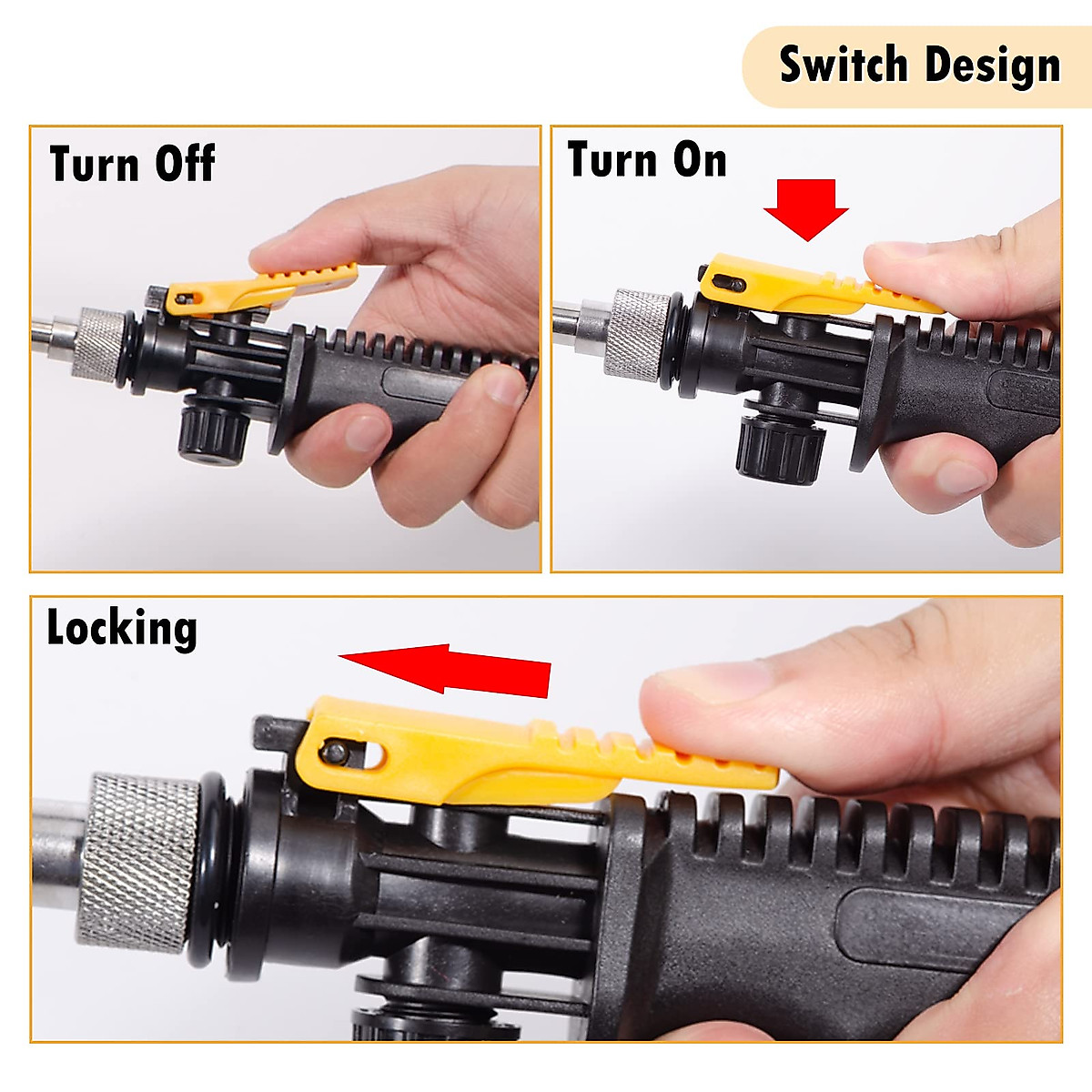 Switch Design

Turn Off

Turn On

Locking