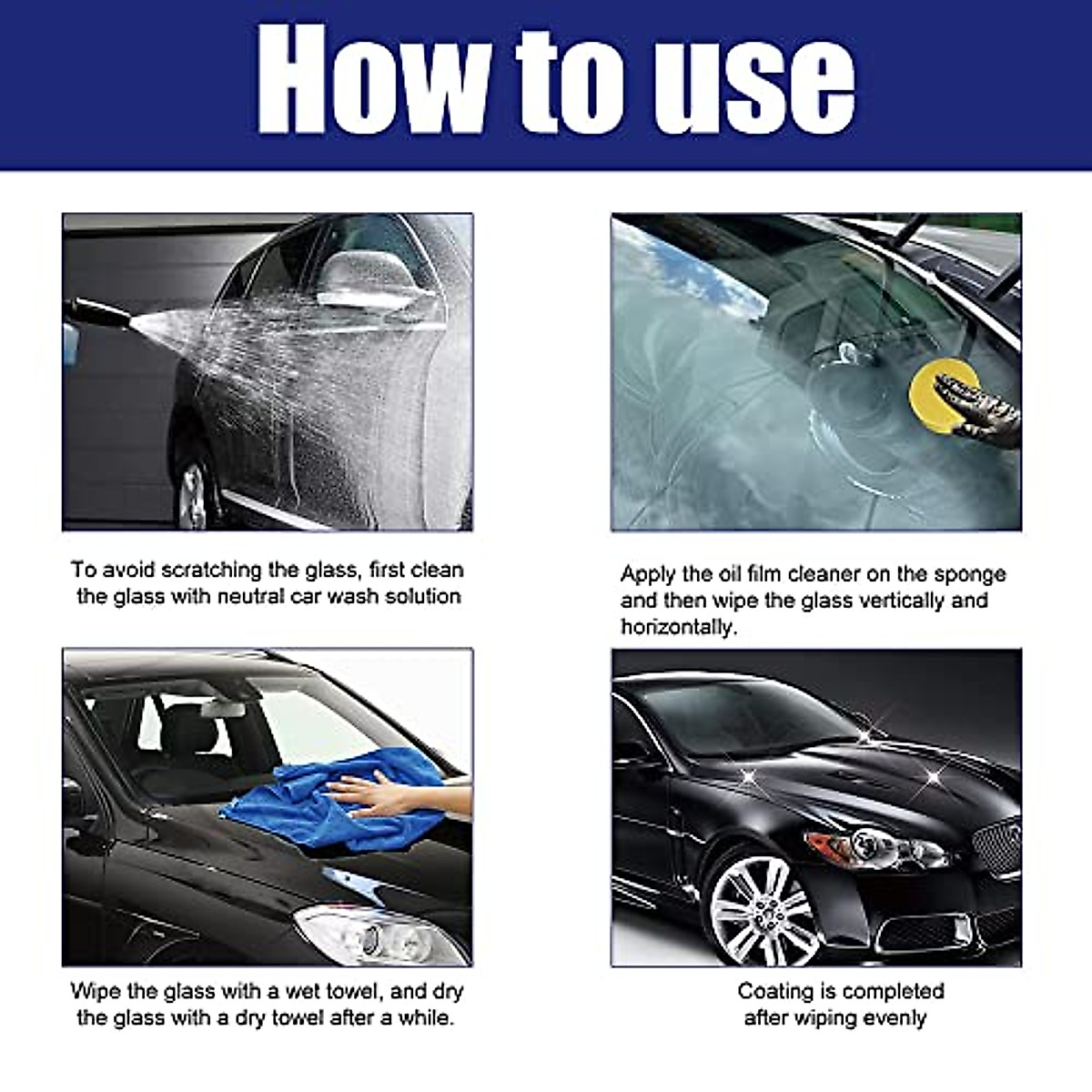 How to use

To avoid scratching the glass, first clean the glass with neutral car wash solution

Apply the oil film cleaner on the sponge and then wipe the glass vertically and horizontally.

Wipe the glass with a wet towel, and dry the glass with a dry towel after a while.

Coating is completed after wiping evenly