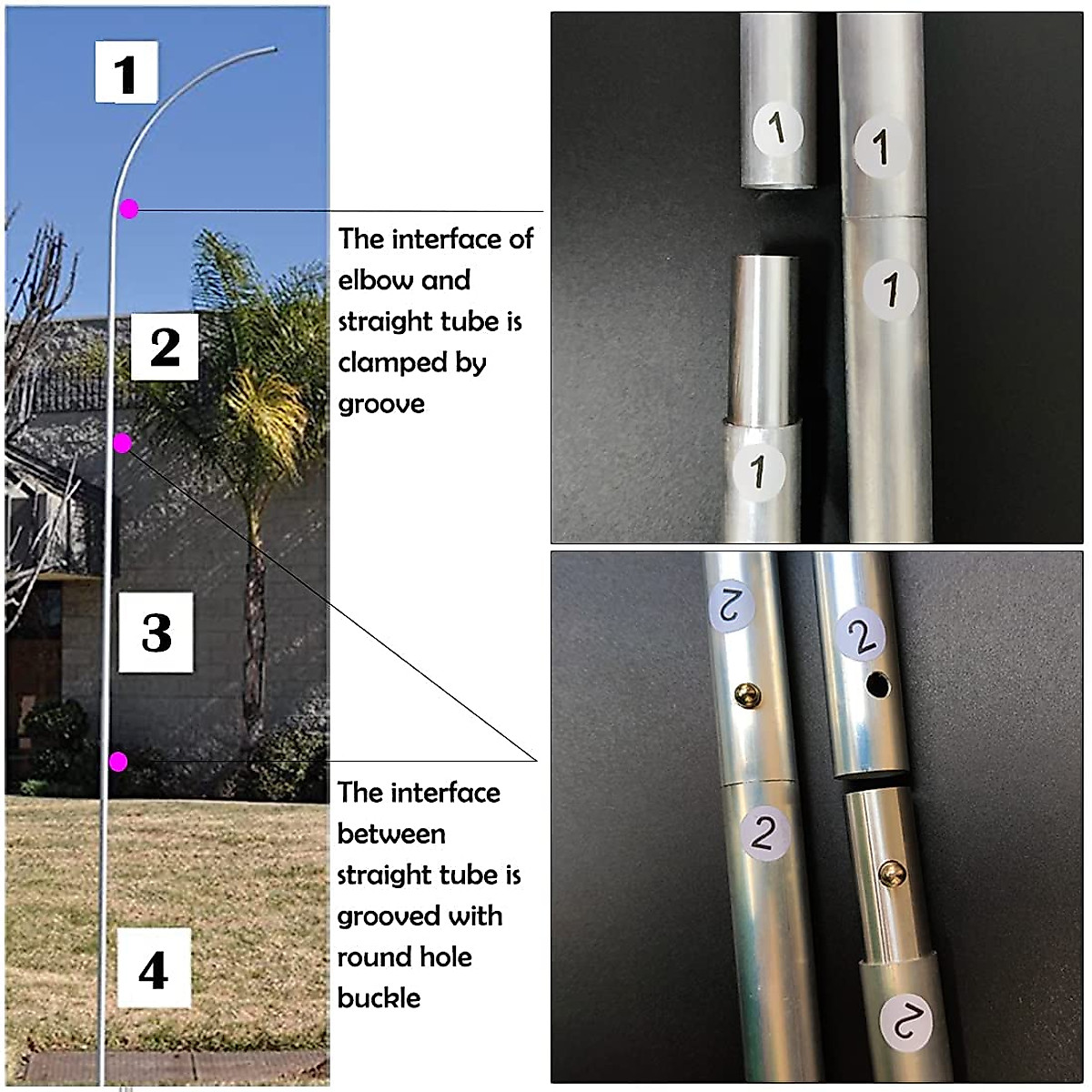 1

2

3

4

The interface of elbow and straight tube is clamped by groove

The interface between straight tube is grooved with round hole buckle

1 1 1 1

2 2 2 2