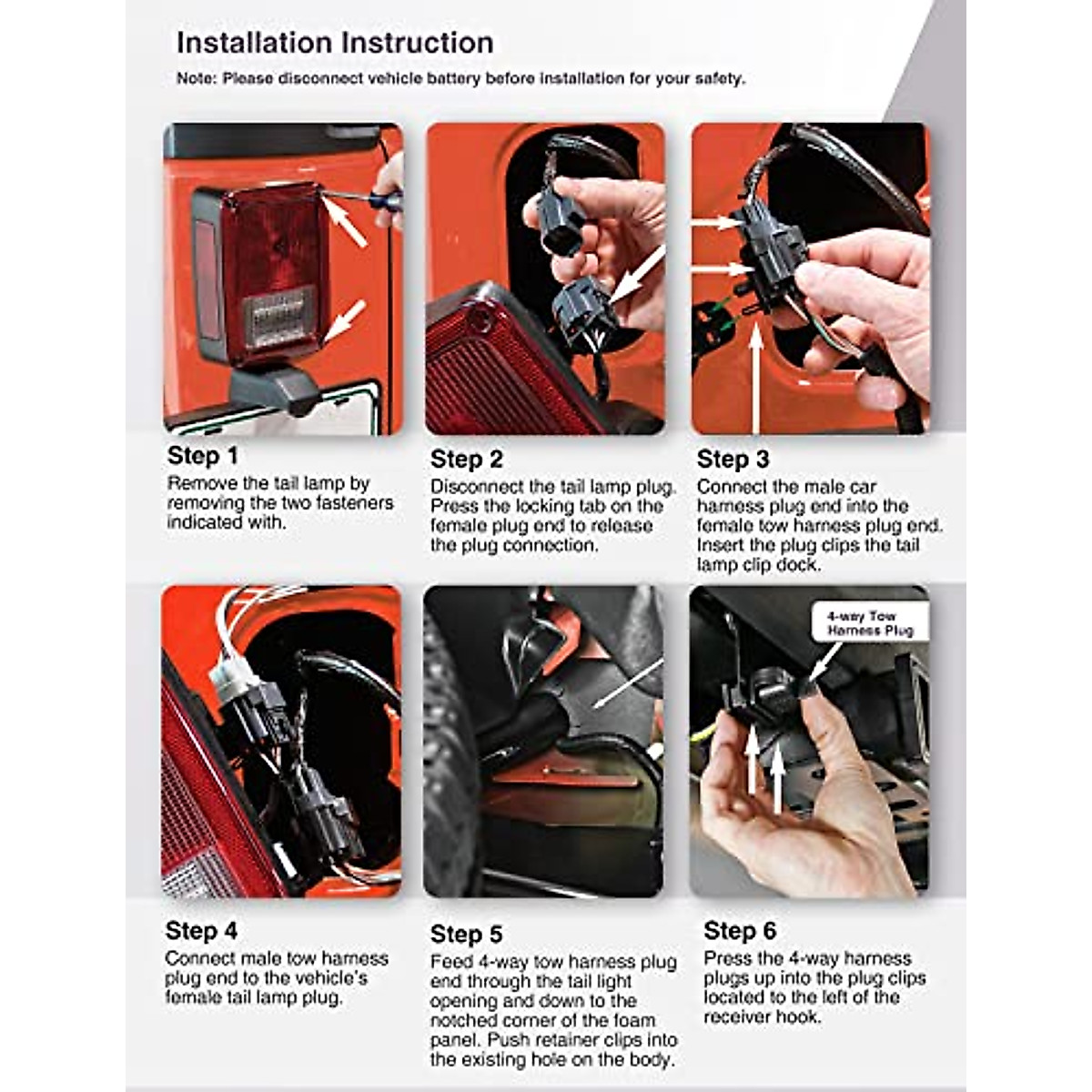 Installation Instruction

Note: Please disconnect vehicle battery before installation for your safety.

Step 1
Remove the tail lamp by removing the two fasteners indicated with.

Step 2
Disconnect the tail lamp plug. Press the locking tab on the female plug end to release the plug connection.

Step 3
Connect the male car harness plug end into the female tow harness plug end. Insert the plug clips the tail lamp clip dock.

4-way Tow Harness Plug

Step 4
Connect male tow harness plug end to the vehicle's female tail lamp plug.

Step 5
Feed 4-way tow harness plug end through the tail light opening and down to the notched corner of the foam panel. Push retainer clips into the existing hole on the body.

Step 6
Press the 4-way harness plugs up into the plug clips located to the left of the receiver hook.