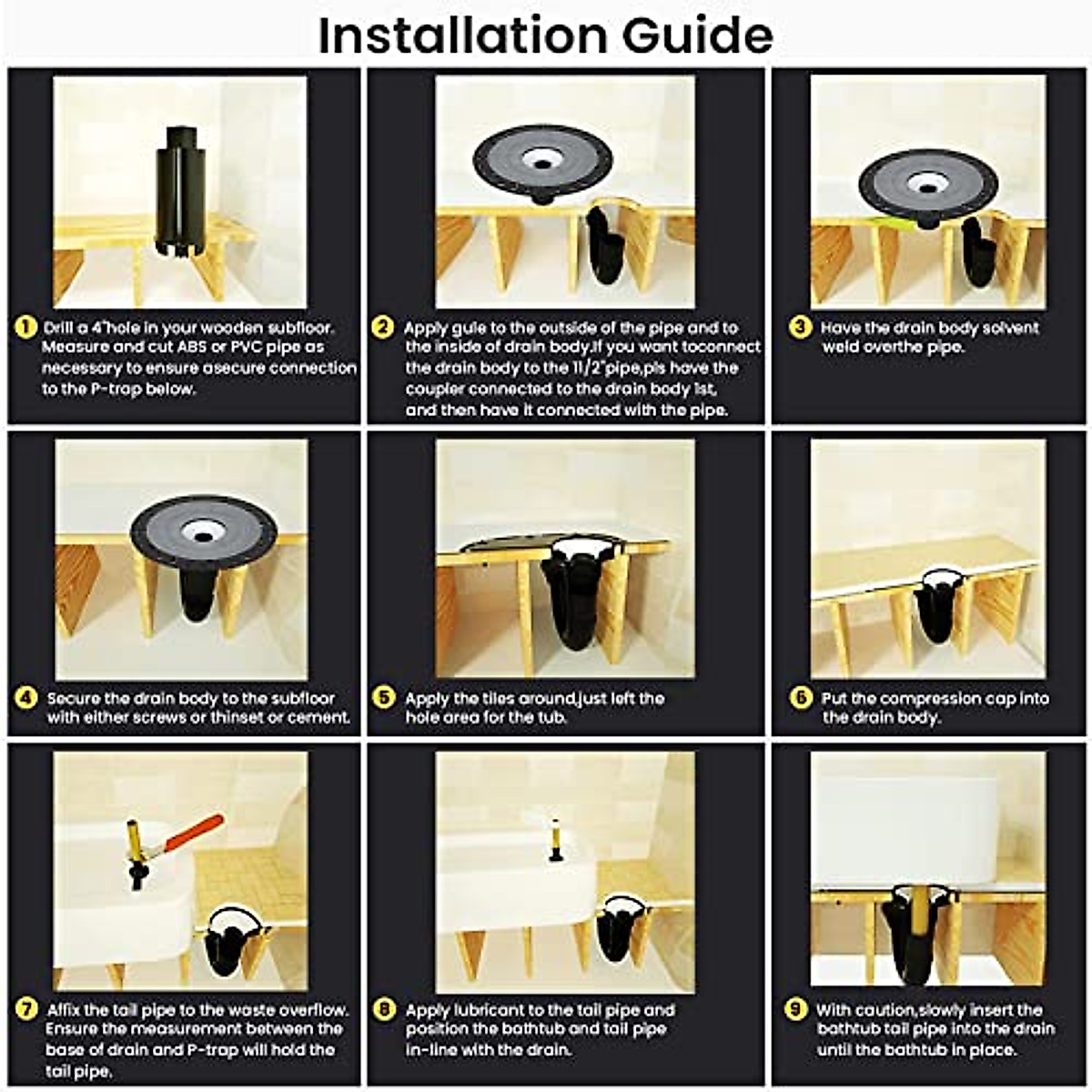 Installation Guide

1 Drill a 4"hole in your wooden subfloor. Measure and cut ABS or PVC pipe as necessary to ensure asecure connection to the P-trap below.

2 Apply gule to the outside of the pipe and to the inside of drain body.If you want toconnect the drain body to the 11/2"pipe,pls have the coupler connected to the drain body 1st, and then have it connected with the pipe.

3 Have the drain body solvent weld overthe pipe.

4 Secure the drain body to the subfloor with either screws or thinset or cement.

5 Apply the tiles around,just left the hole area for the tub.

6 Put the compression cap into the drain body.

7 Affix the tail pipe to the waste overflow. Ensure the measurement between the base of drain and P-trap will hold the tail pipe.

8 Apply lubricant to the tail pipe and position the bathtub and tail pipe in-line with the drain.

9 With caution,slowly insert the bathtub tail pipe into the drain until the bathtub in place.