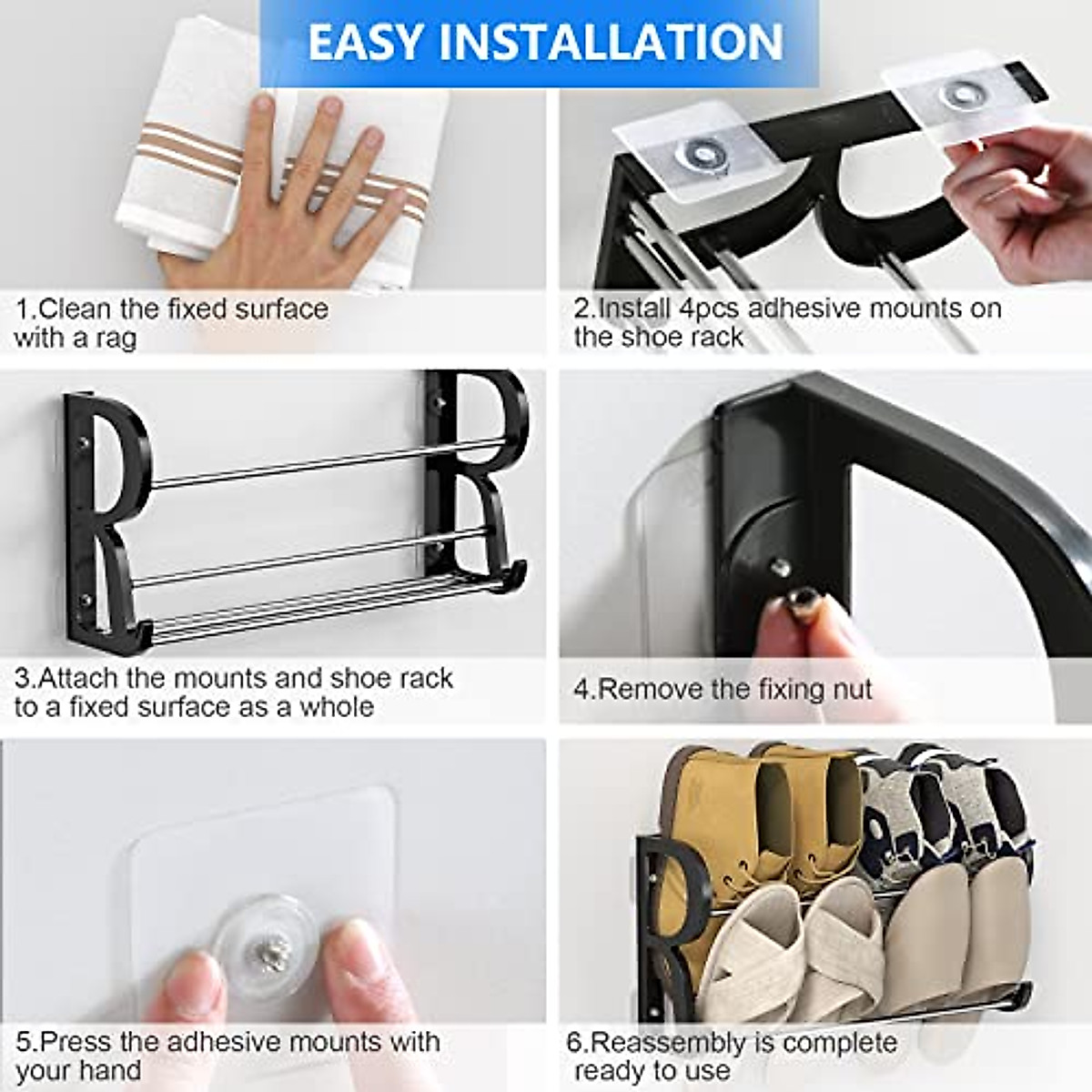 EASY INSTALLATION

1.Clean the fixed surface with a rag

2.Install 4pcs adhesive mounts on the shoe rack

3.Attach the mounts and shoe rack to a fixed surface as a whole

4.Remove the fixing nut

5.Press the adhesive mounts with your hand

6.Reassembly is complete ready to use