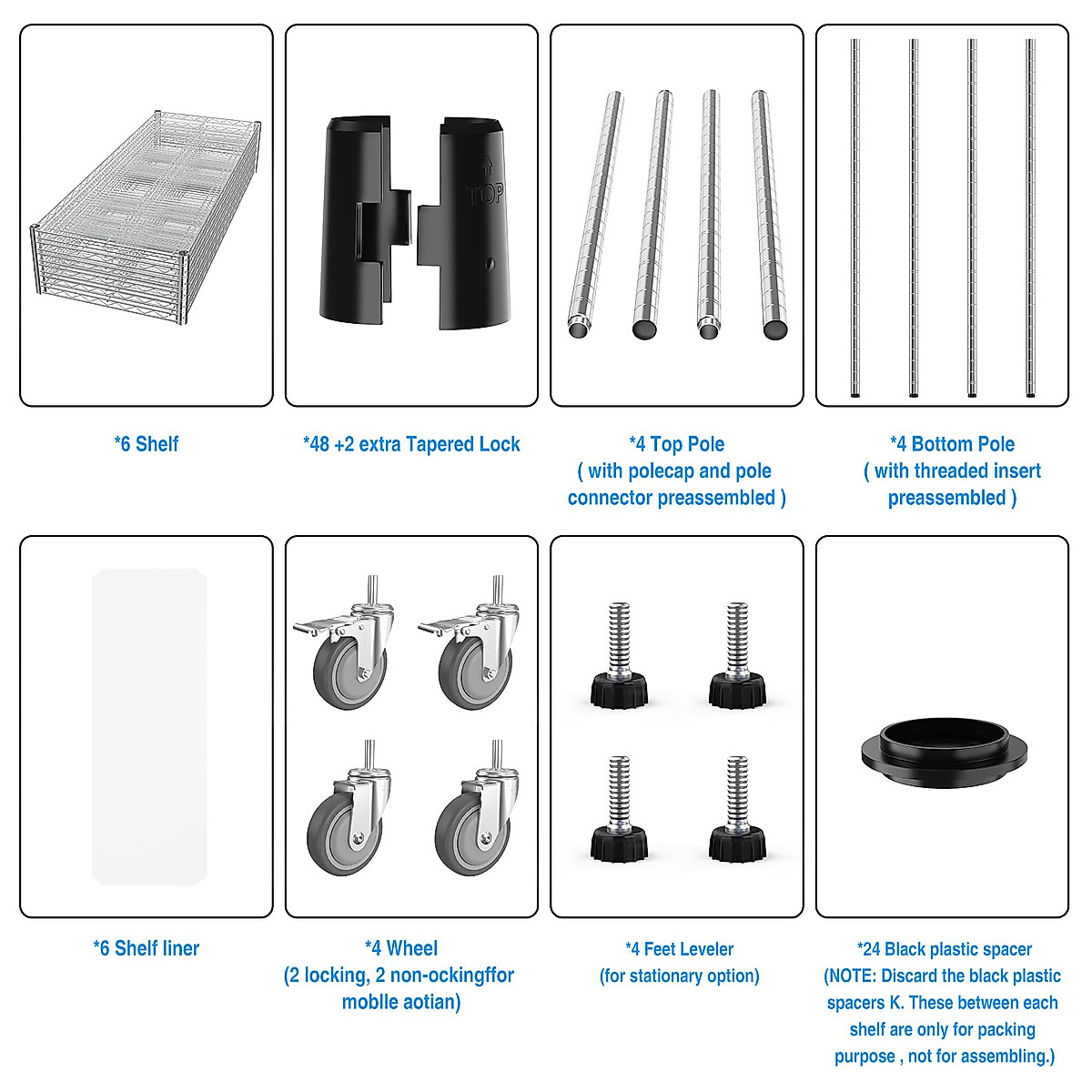 TOP

*6 Shelf

*48 +2 extra Tapered Lock

*4 Top Pole ( with polecap and pole connector preassembled )

*4 Bottom Pole ( with threaded insert preassembled )

*6 Shelf liner

*4 Wheel (2 locking, 2 non-ockingffor moblle aotian)

*4 Feet Leveler (for stationary option)

*24 Black plastic spacer (NOTE: Discard the black plastic spacers K. These between each shelf are only for packing purpose , not for assembling.)