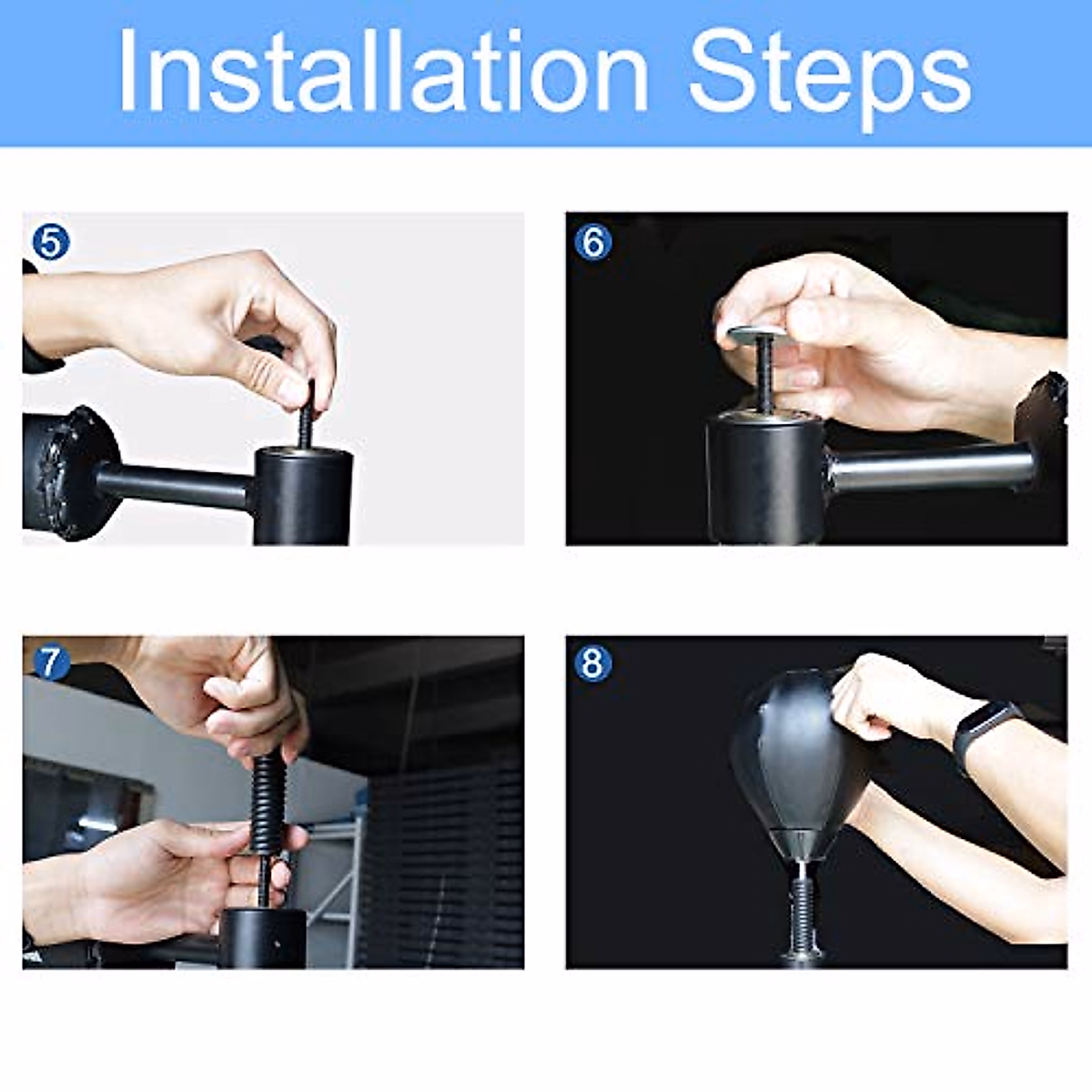 Installation Steps

5

6

7

8